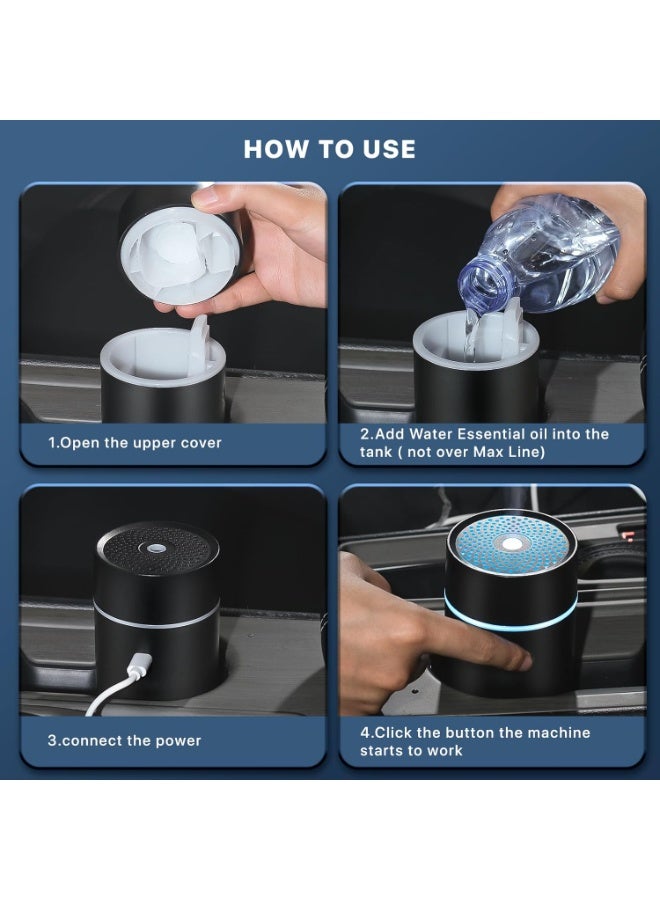 HOW TO USE

1.Open the upper cover

2.Add Water Essential oil into the tank ( not over Max Line)

3.connect the power

4.Click the button the machine starts to work