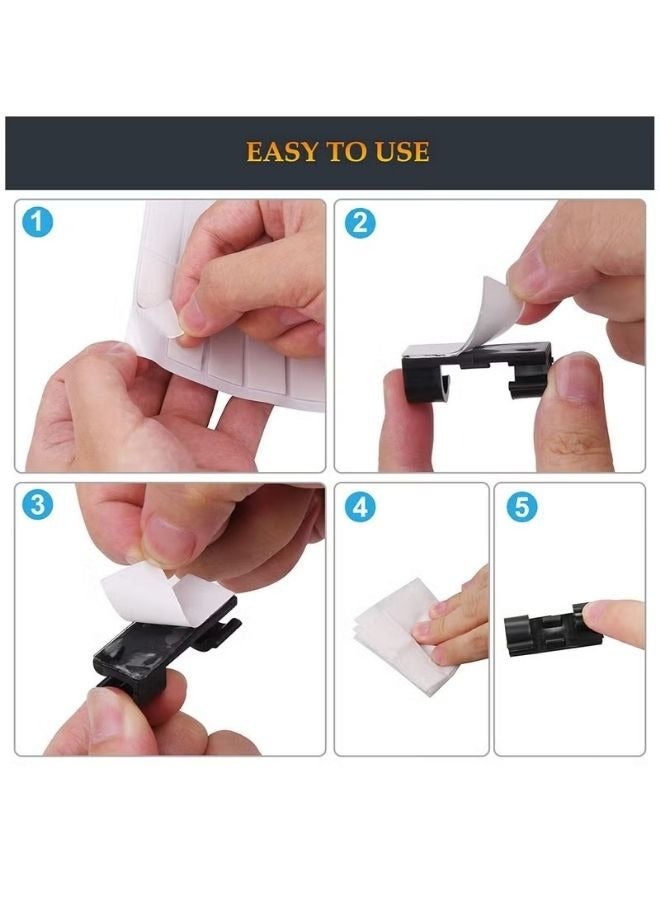 EASY TO USE

1

2

3

4

5