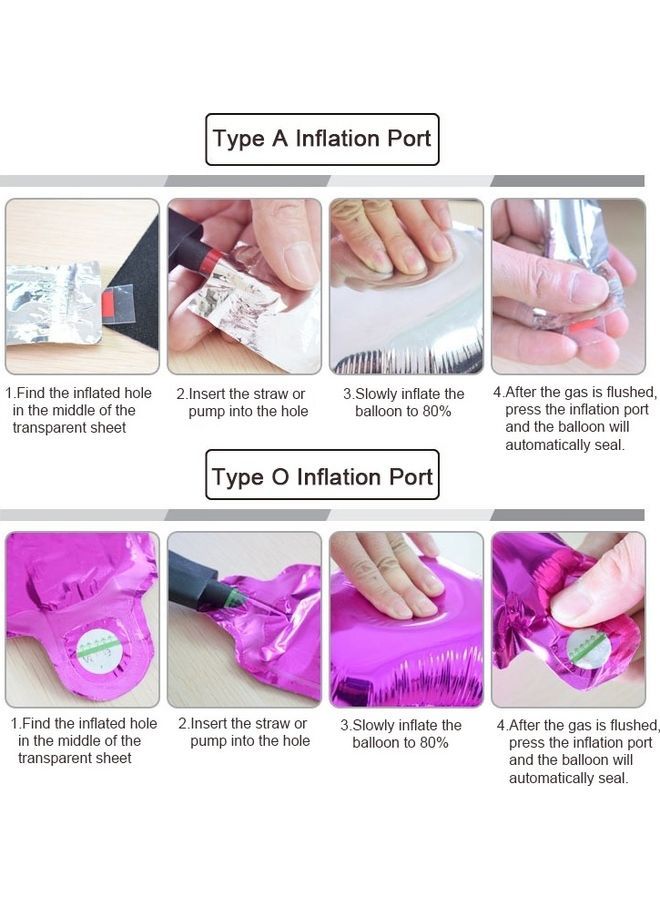 Type A Inflation Port

1.Find the inflated hole in the middle of the transparent sheet

2.Insert the straw or pump into the hole

3.Slowly inflate the balloon to 80%

4.After the gas is flushed, press the inflation port and the balloon will automatically seal.

Type O Inflation Port

1.Find the inflated hole in the middle of the transparent sheet

2.Insert the straw or pump into the hole

3.Slowly inflate the balloon to 80%

4.After the gas is flushed, press the inflation port and the balloon will automatically seal.