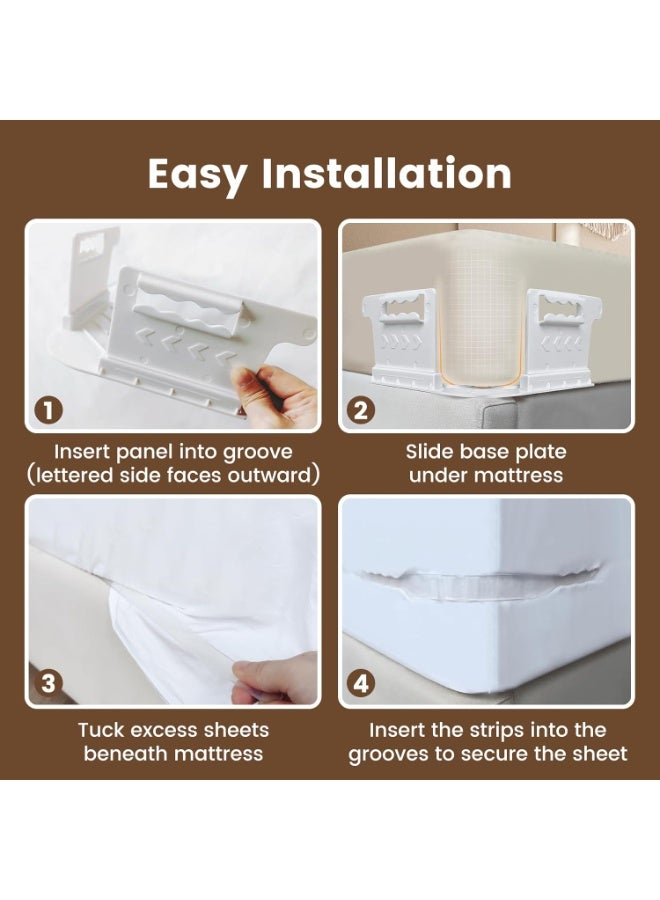 Easy Installation

1

Insert panel into groove (lettered side faces outward)

2

Slide base plate under mattress

3

Tuck excess sheets beneath mattress

4

Insert the strips into the grooves to secure the sheet