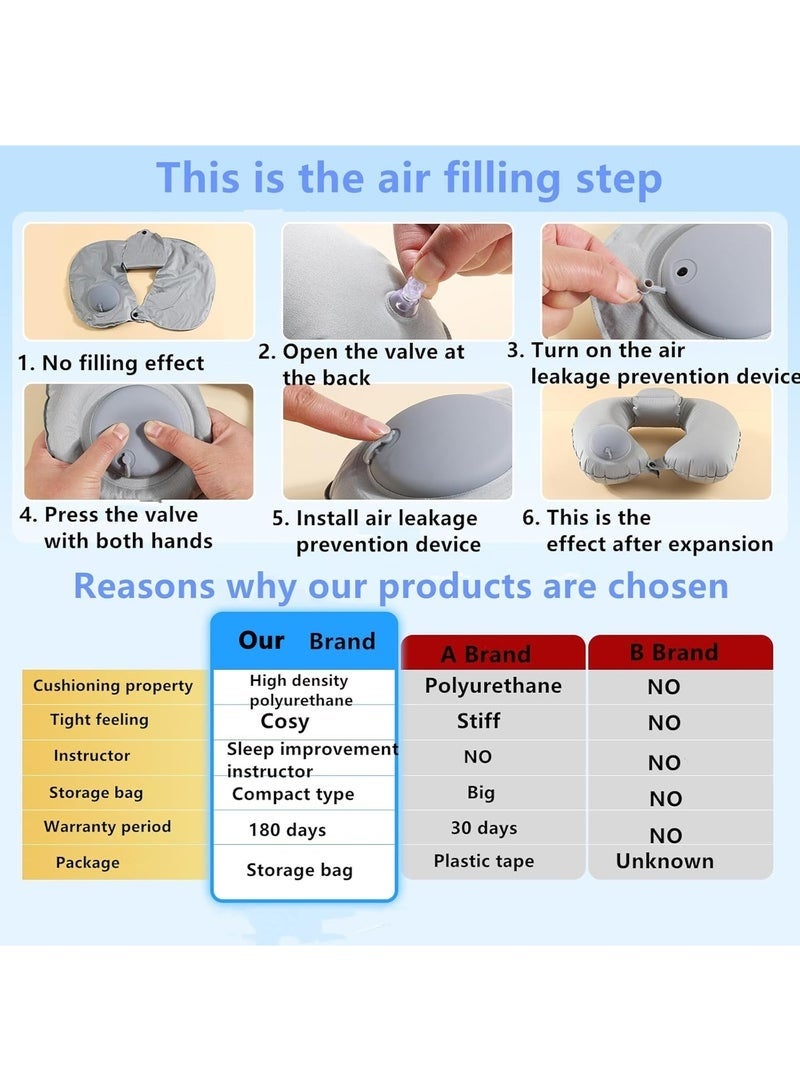 This is the air filling step

1. No filling effect

2. Open the valve at the back

3. Turn on the air leakage prevention device

4. Press the valve with both hands

5. Install air leakage prevention device

6. This is the effect after expansion

Reasons why our products are chosen

| | Our Brand | A Brand | B Brand |
|---|---|---|---|
| Cushioning property | High density polyurethane | Polyurethane | NO |
| Tight feeling | Cosy | Stiff | NO |
| Instructor | Sleep improvement instructor | NO | NO |
| Storage bag | Compact type | Big | NO |
| Warranty period | 180 days | 30 days | NO |
| Package | Storage bag | Plastic tape | Unknown |