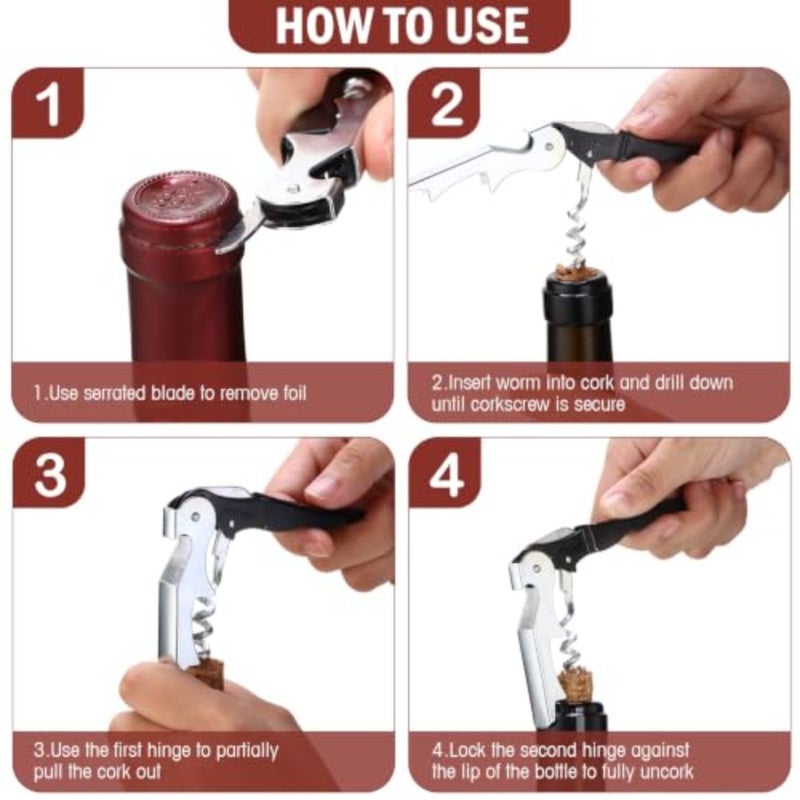 HOW TO USE

1

1.Use serrated blade to remove foil

2

2.Insert worm into cork and drill down until corkscrew is secure

3

3.Use the first hinge to partially pull the cork out

4

4.Lock the second hinge against the lip of the bottle to fully uncork