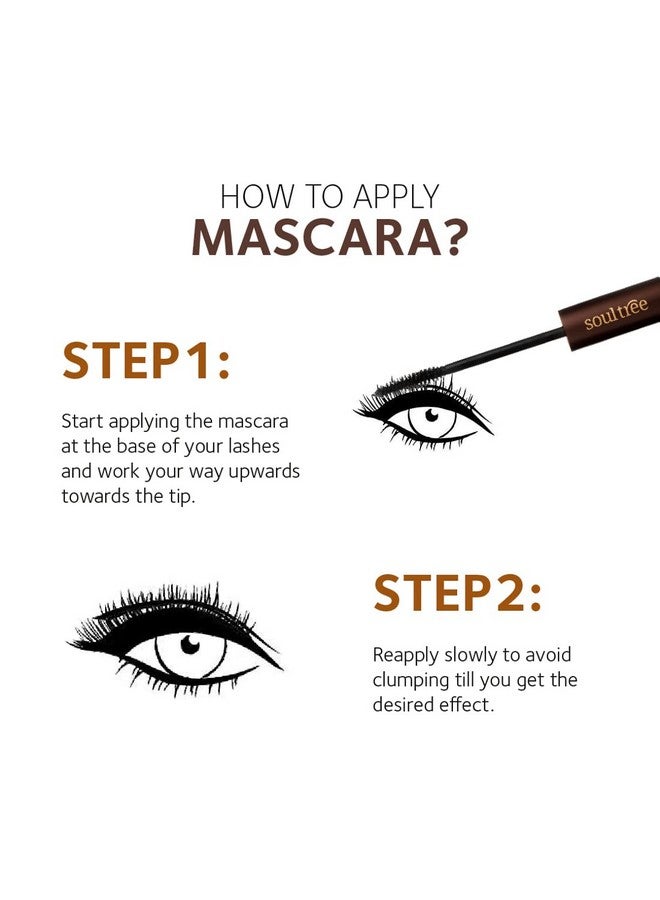 HOW TO APPLY
MASCARA?

soultree

STEP1:

Start applying the mascara at the base of your lashes and work your way upwards towards the tip.

STEP2:

Reapply slowly to avoid clumping till you get the desired effect.