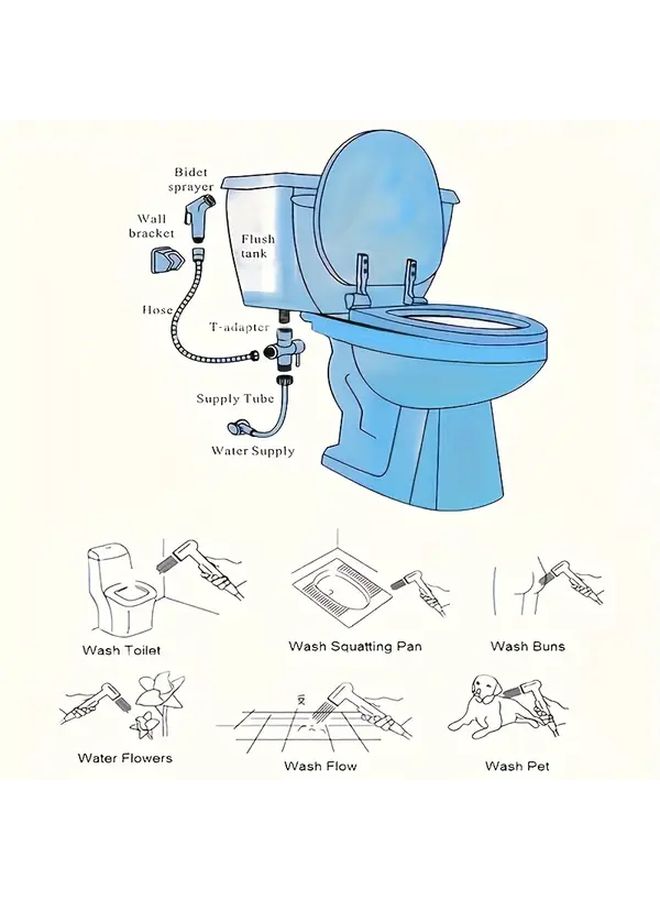 Bidet sprayer

Wall bracket

Flush tank

Hose

T-adapter

Supply Tube

Water Supply

Wash Toilet

Wash Squatting Pan

Wash Buns

Water Flowers

Wash Flow

Wash Pet