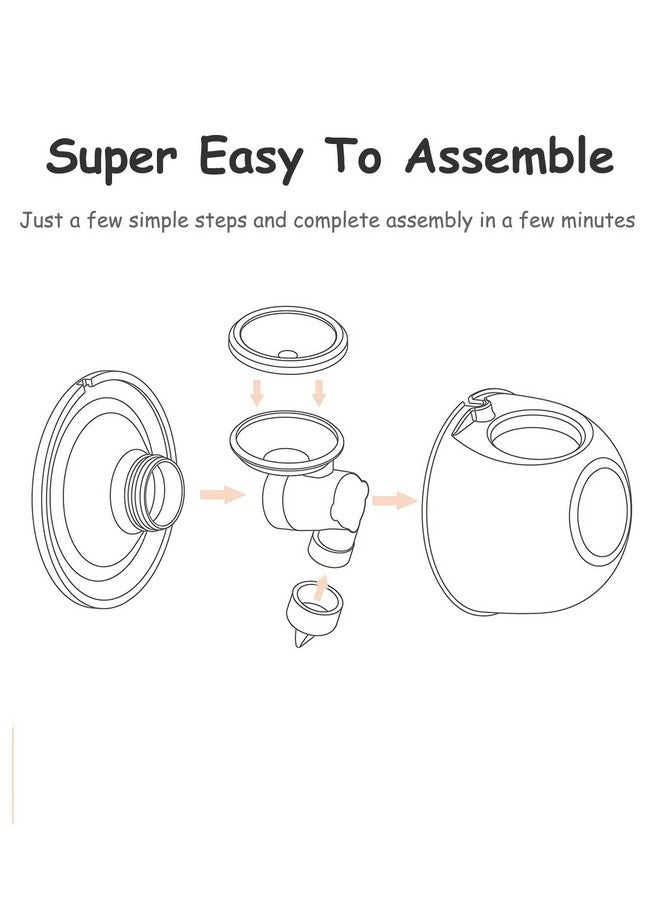 Super Easy To Assemble

Just a few simple steps and complete assembly in a few minutes