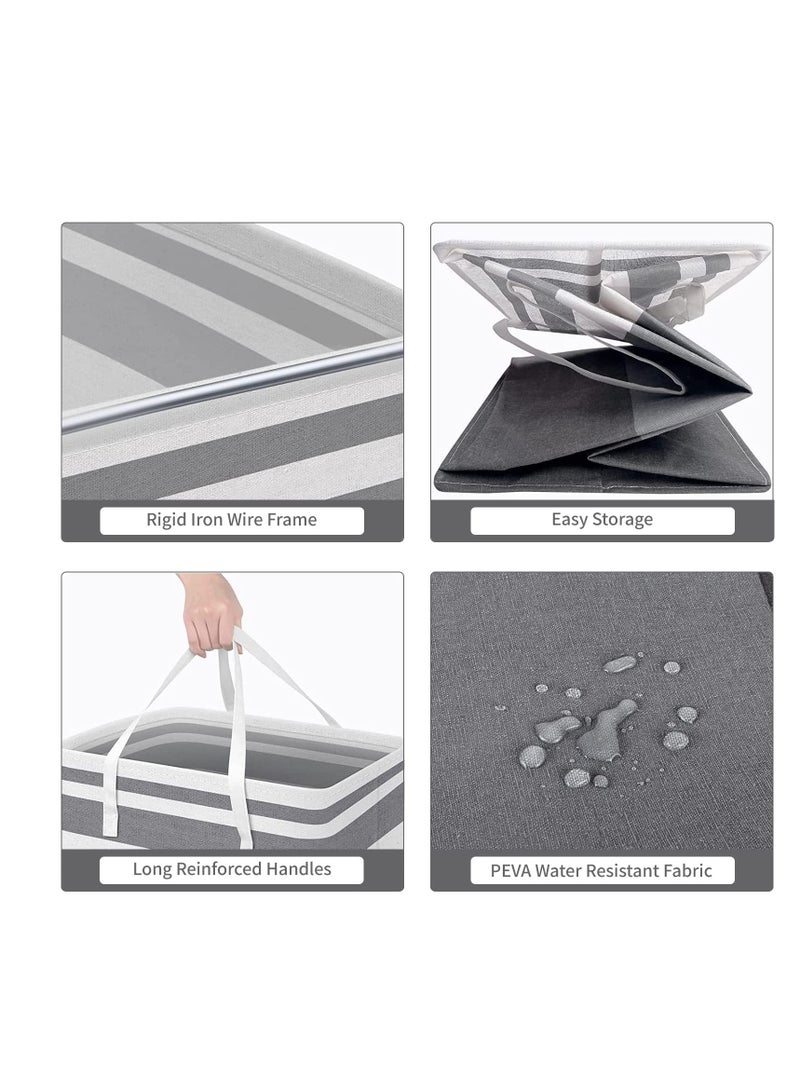 Rigid Iron Wire Frame

Easy Storage

Long Reinforced Handles

PEVA Water Resistant Fabric