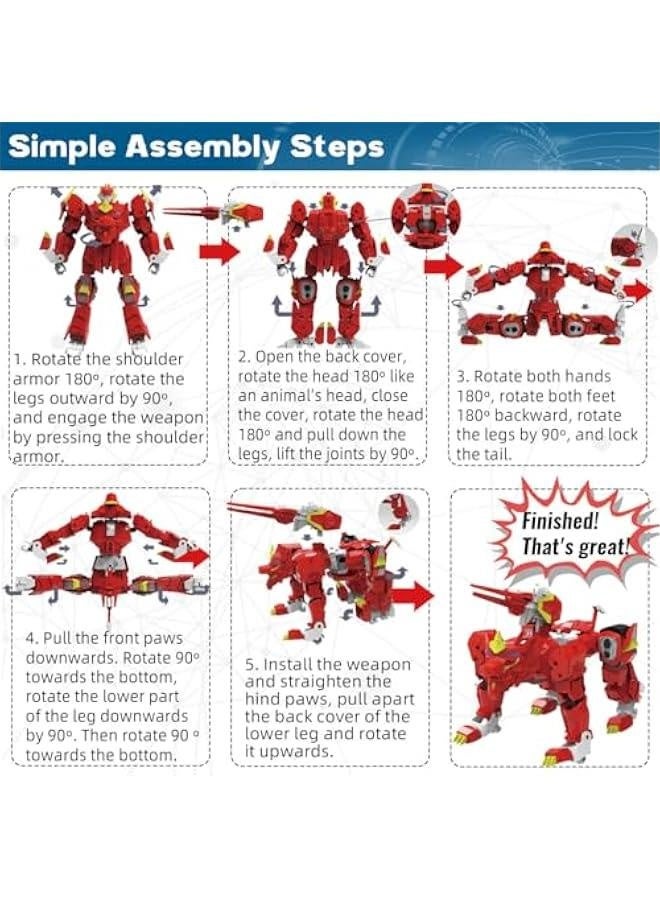 Simple Assembly Steps

1. Rotate the shoulder armor 180º, rotate the legs outward by 90º, and engage the weapon by pressing the shoulder armor.

2. Open the back cover, rotate the head 180º like an animal's head, close the cover, rotate the head 180º and pull down the legs, lift the joints by 90º.

3. Rotate both hands 180º, rotate both feet 180º backward, rotate the legs by 90º, and lock the tail.

4. Pull the front paws downwards. Rotate 90º towards the bottom, rotate the lower part of the leg downwards by 90º. Then rotate 90 º towards the bottom.

5. Install the weapon and straighten the hind paws, pull apart the back cover of the lower leg and rotate it upwards.

Finished! That's great!