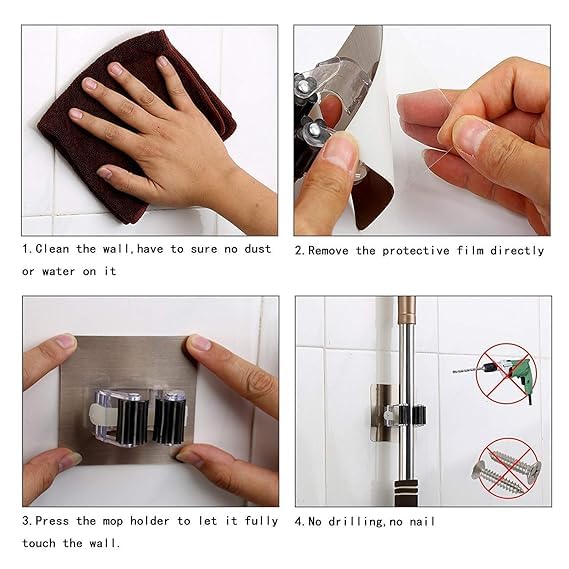 1.Clean the wall,have to sure no dust or water on it

2.Remove the protective film directly

3.Press the mop holder to let it fully touch the wall.

4.No drilling,no nail