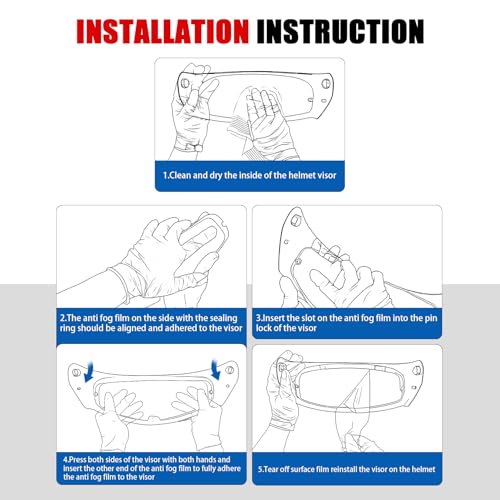 INSTALLATION INSTRUCTION

1.Clean and dry the inside of the helmet visor

2.The anti fog film on the side with the sealing ring should be aligned and adhered to the visor

3.Insert the slot on the anti fog film into the pin lock of the visor

4.Press both sides of the visor with both hands and insert the other end of the anti fog film to fully adhere the anti fog film to the visor

5.Tear off surface film reinstall the visor on the helmet