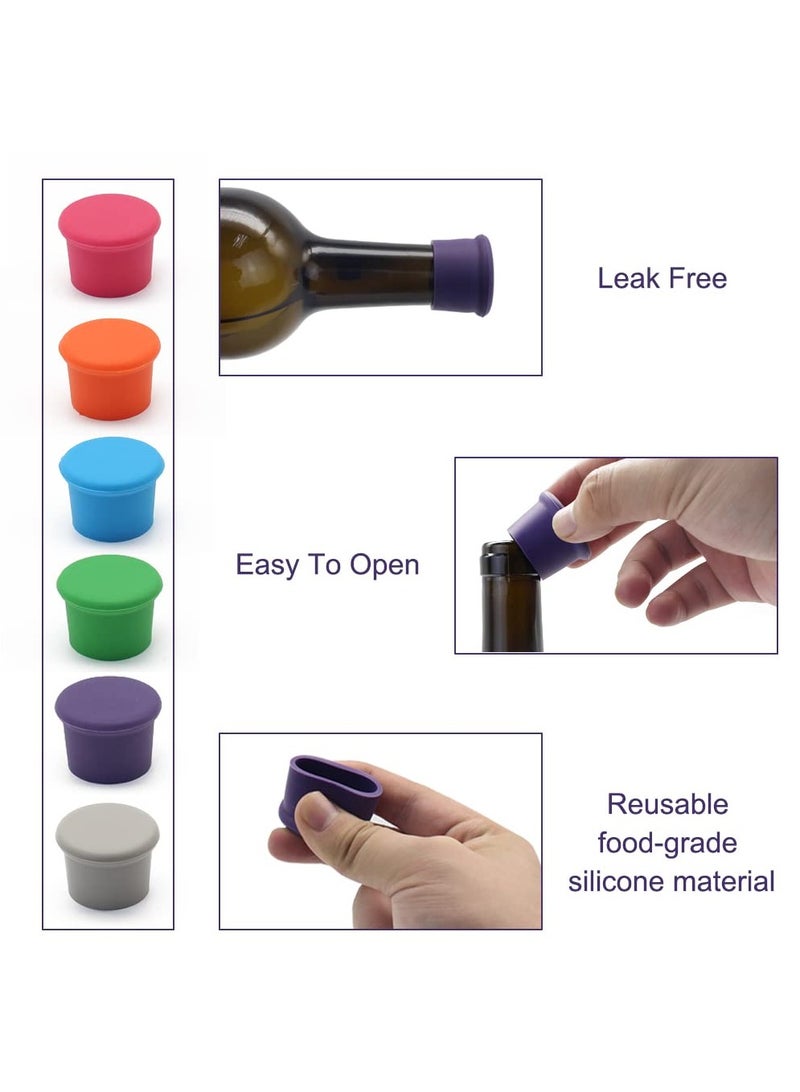 Leak Free

Easy To Open

Reusable
food-grade
silicone material