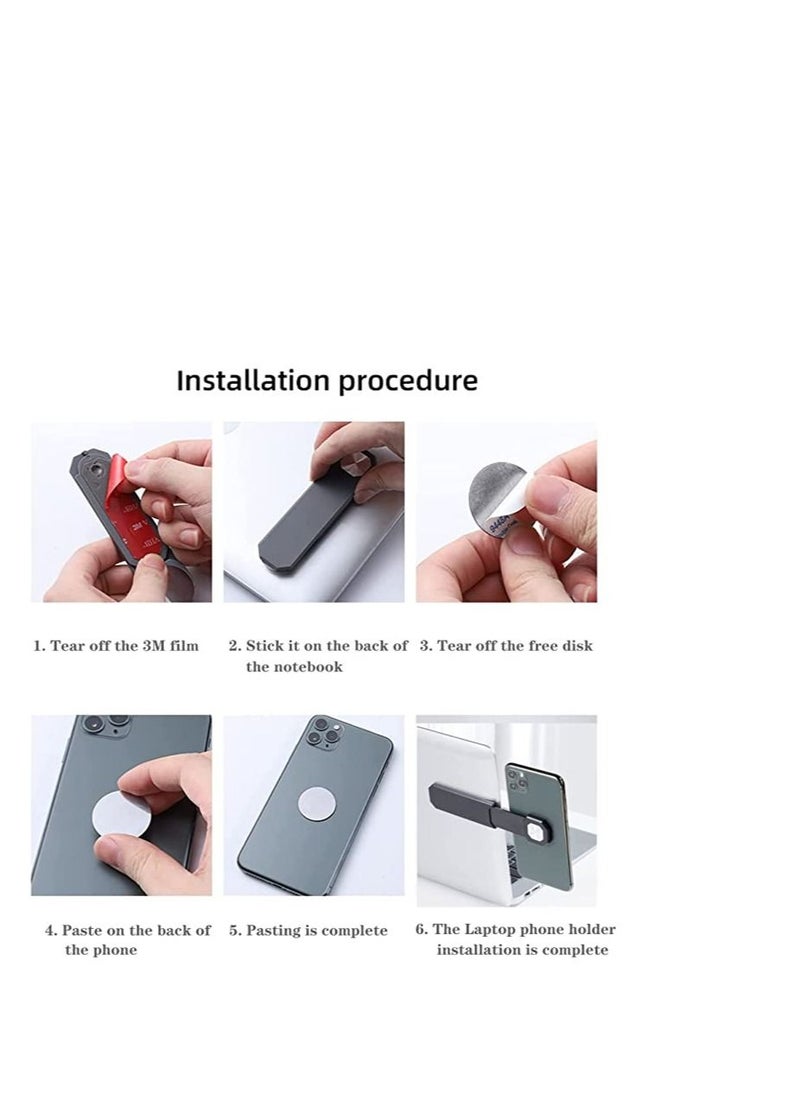 Installation procedure

1. Tear off the 3M film

2. Stick it on the back of the notebook

3. Tear off the free disk

4. Paste on the back of the phone

5. Pasting is complete

6. The Laptop phone holder installation is complete