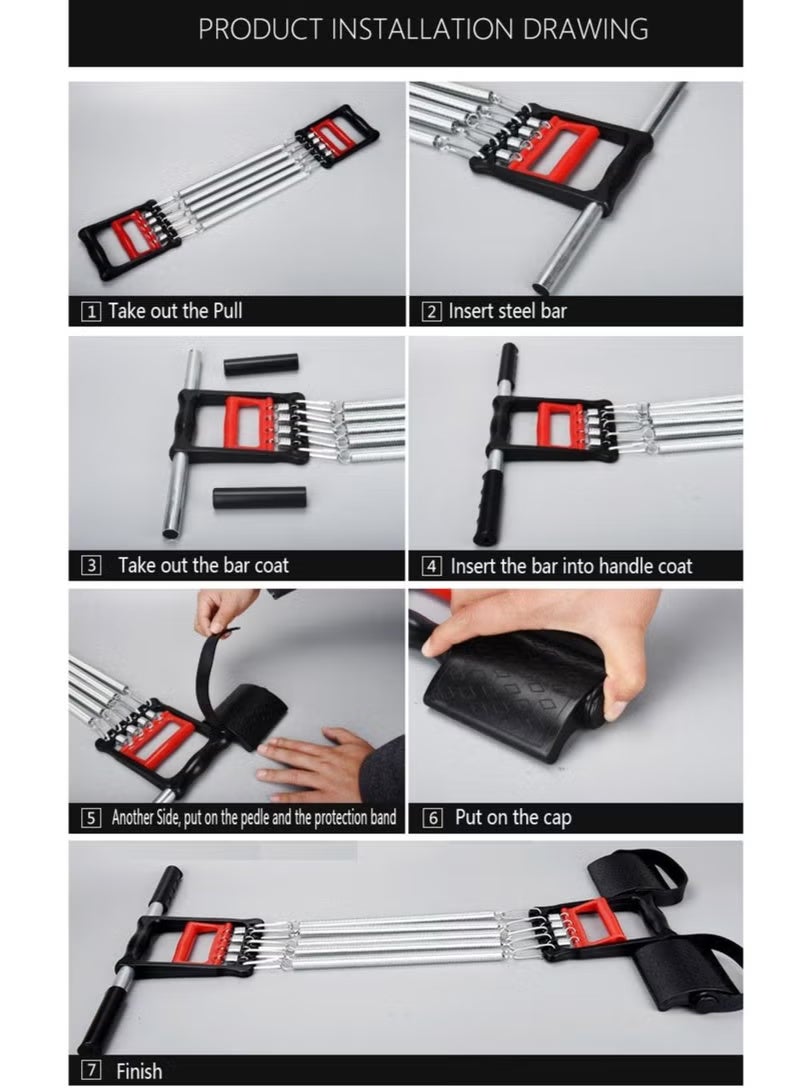 PRODUCT INSTALLATION DRAWING

1 Take out the Pull

2 Insert steel bar

3 Take out the bar coat

4 Insert the bar into handle coat

5 Another Side, put on the pedle and the protection band

6 Put on the cap

7 Finish