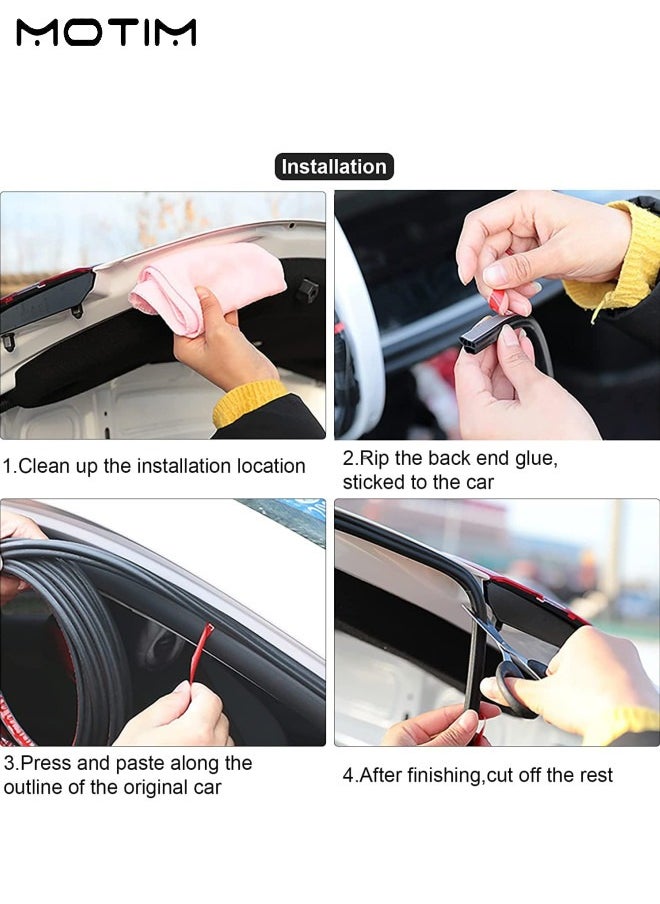 MOTIM

Installation

1.Clean up the installation location

2.Rip the back end glue, sticked to the car

3.Press and paste along the outline of the original car

4.After finishing,cut off the rest