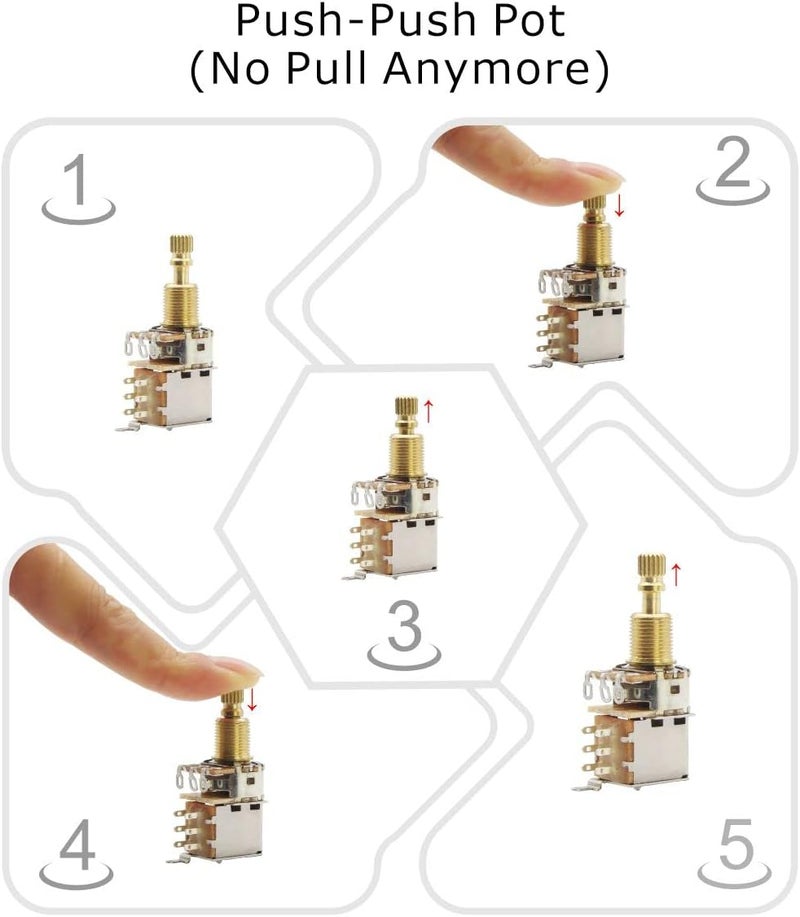 Push-Push Pot
(No Pull Anymore)

1

2

3

4

5