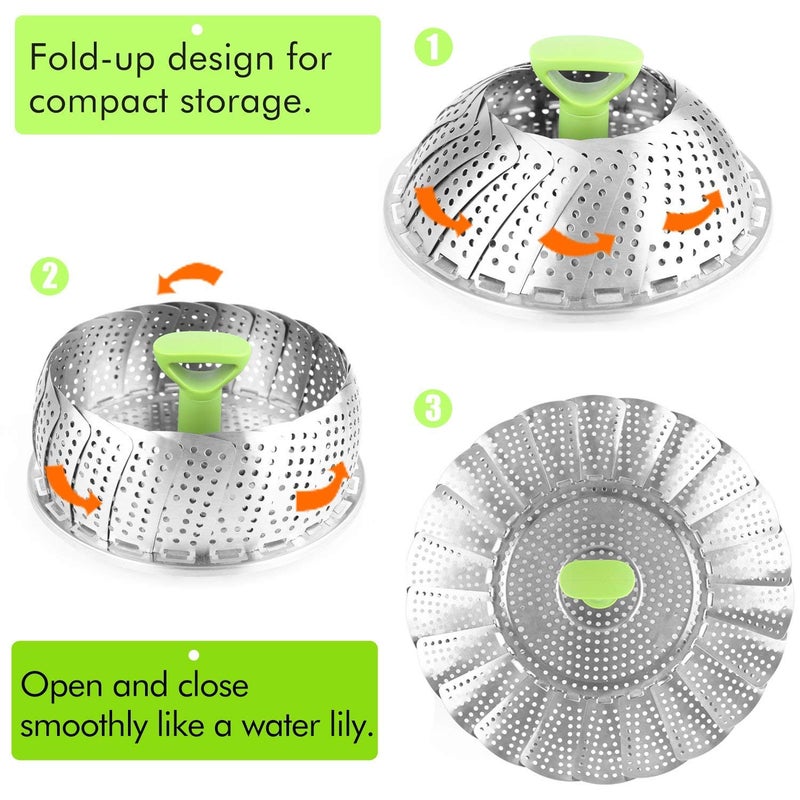 Fold-up design for compact storage.

1

2

3

Open and close smoothly like a water lily.