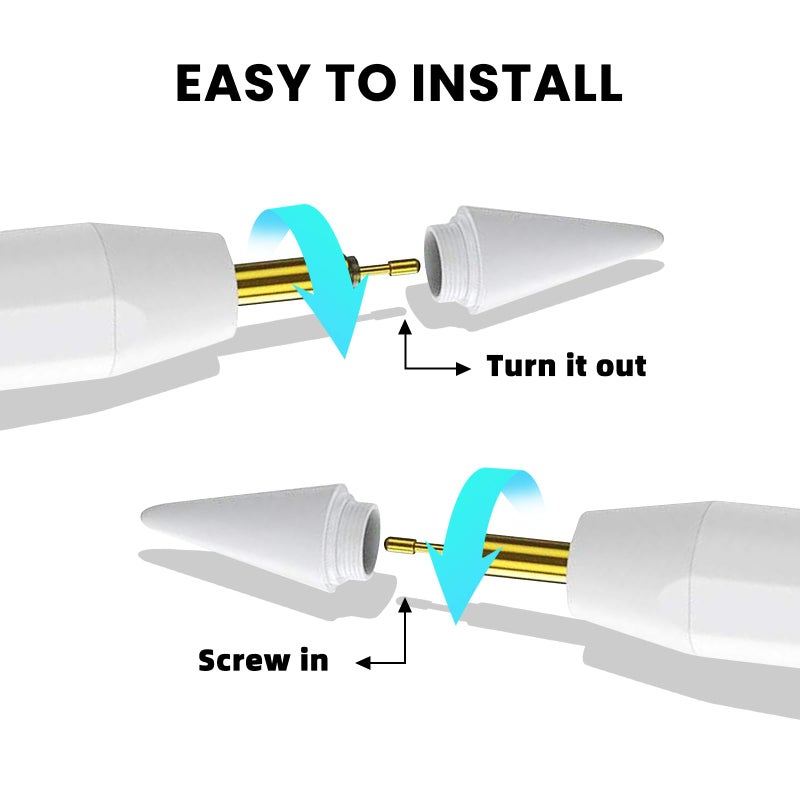 EASY TO INSTALL

Turn it out

Screw in