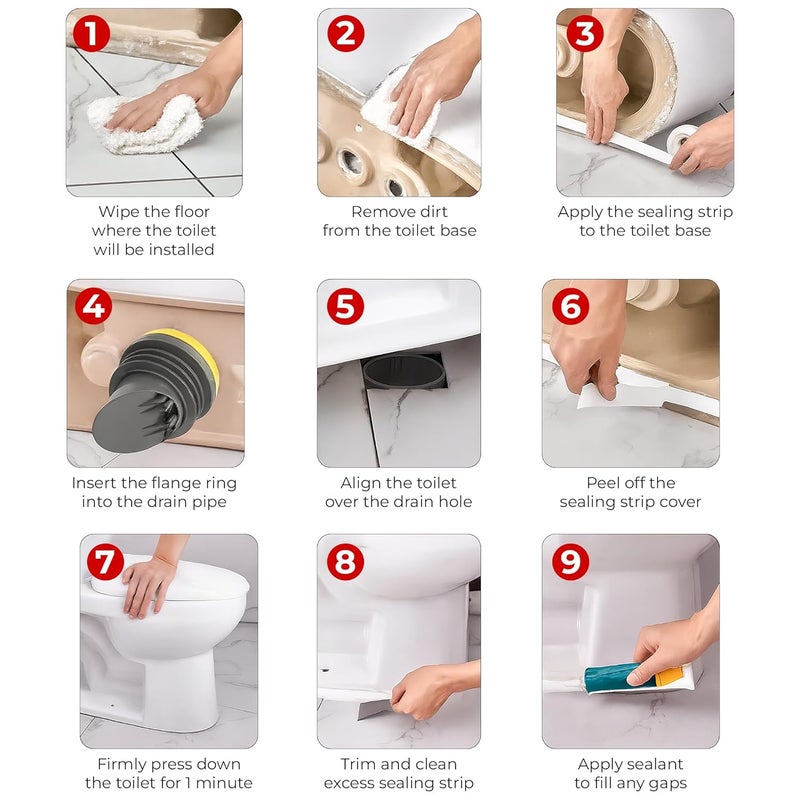 1
Wipe the floor where the toilet will be installed

2
Remove dirt from the toilet base

3
Apply the sealing strip to the toilet base

4
Insert the flange ring into the drain pipe

5
Align the toilet over the drain hole

6
Peel off the sealing strip cover

7
Firmly press down the toilet for 1 minute

8
Trim and clean excess sealing strip

9
Apply sealant to fill any gaps