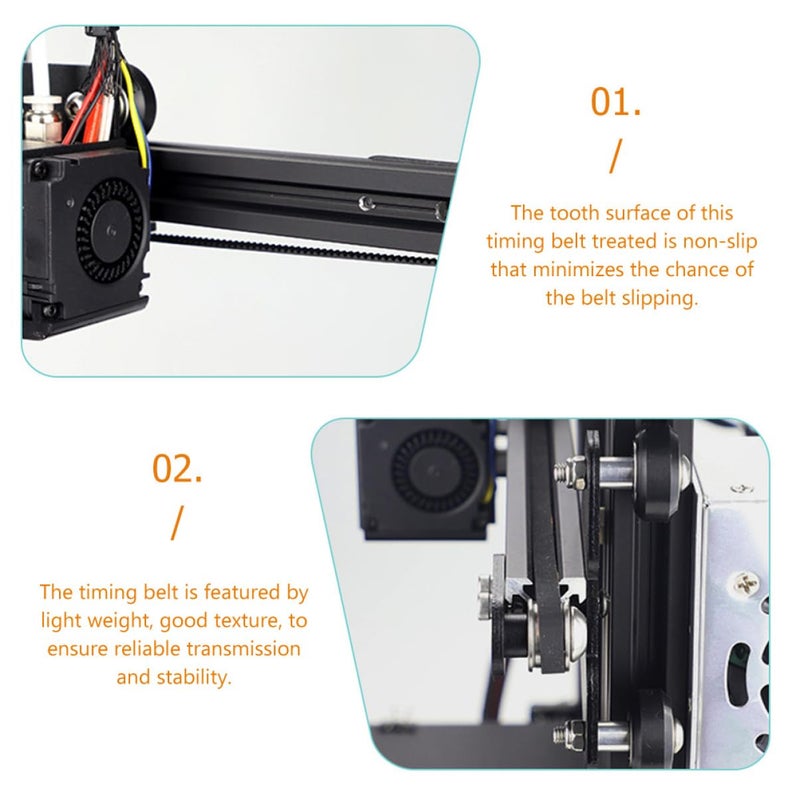 01.
/
The tooth surface of this timing belt treated is non-slip that minimizes the chance of the belt slipping.

02.
/
The timing belt is featured by light weight, good texture, to ensure reliable transmission and stability.