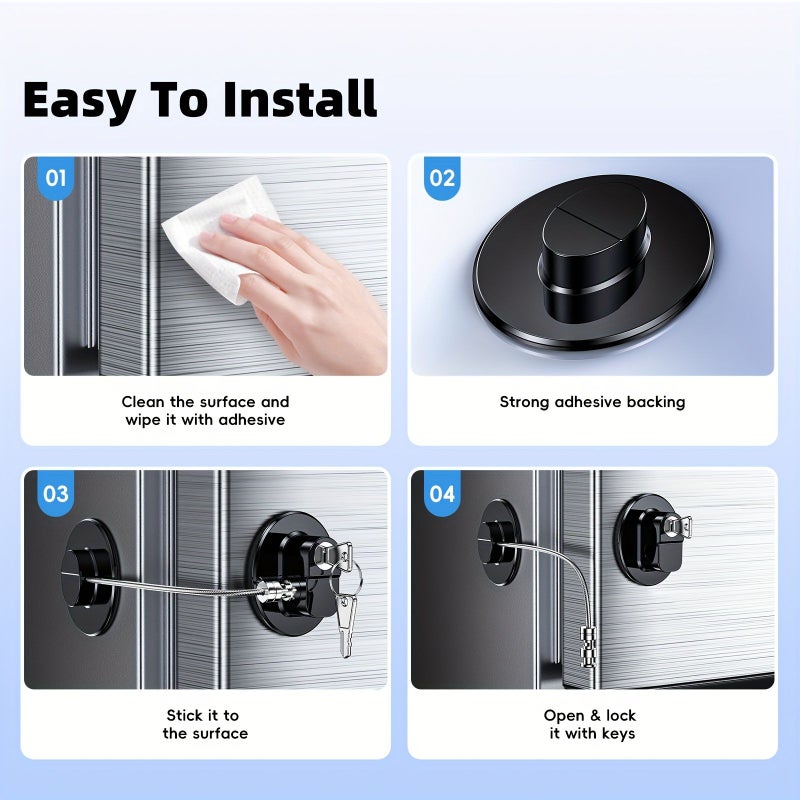 Easy To Install

01

Clean the surface and wipe it with adhesive

02

Strong adhesive backing

03

Stick it to the surface

04

Open & lock it with keys