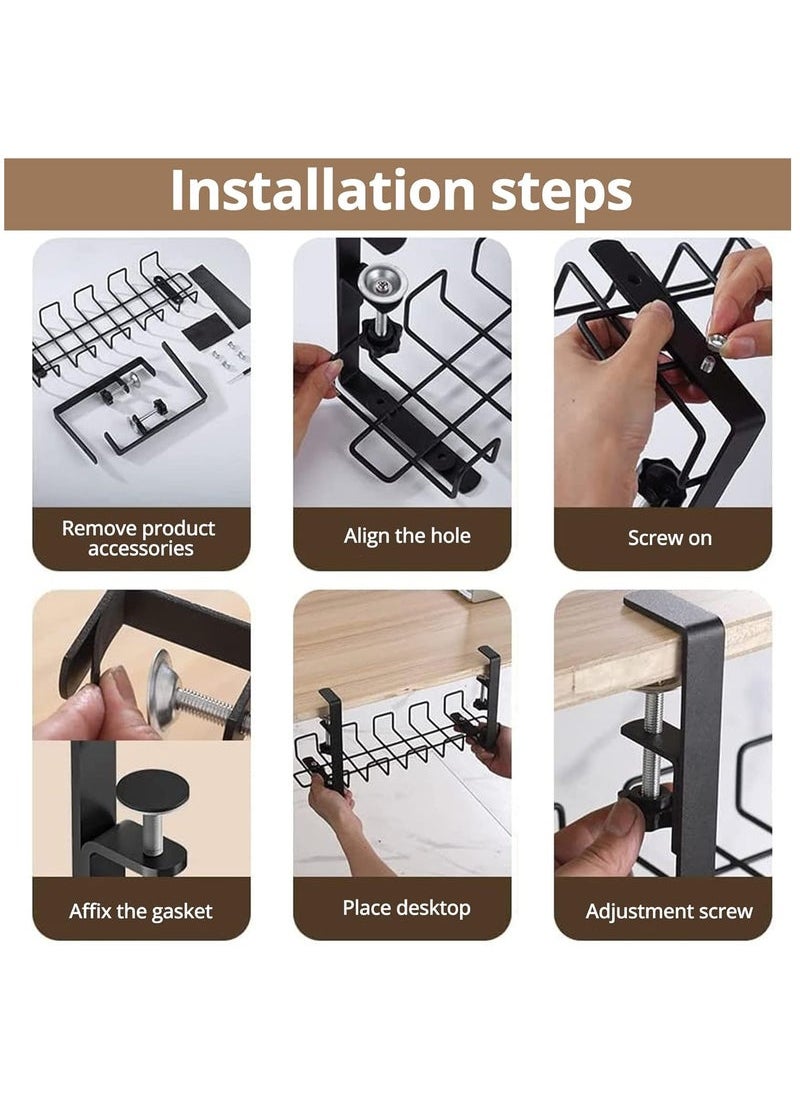 Installation steps

Remove product accessories

Align the hole

Screw on

Affix the gasket

Place desktop

Adjustment screw