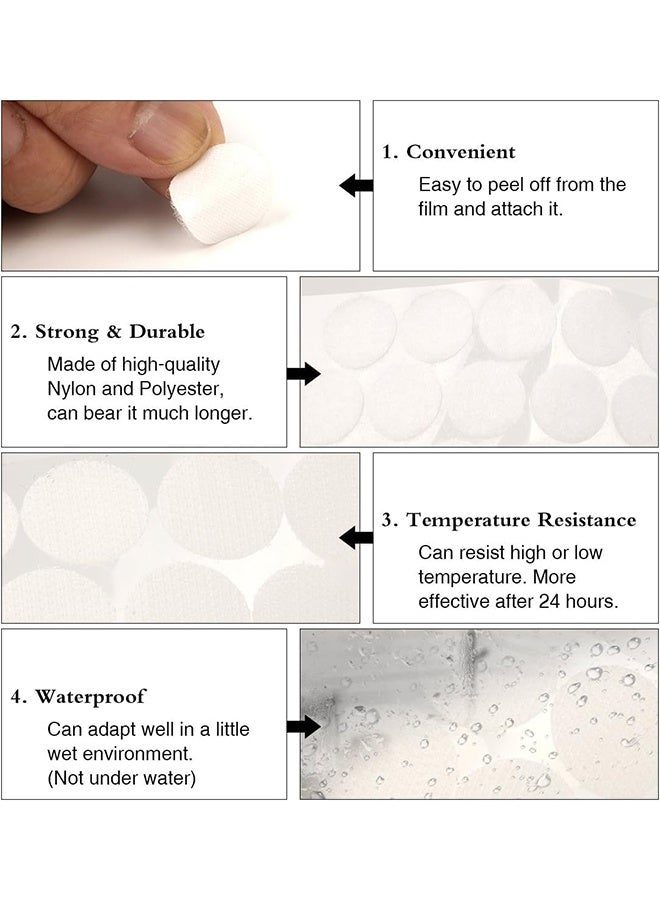 1. Convenient
Easy to peel off from the film and attach it.

2. Strong & Durable
Made of high-quality Nylon and Polyester, can bear it much longer.

3. Temperature Resistance
Can resist high or low temperature. More effective after 24 hours.

4. Waterproof
Can adapt well in a little wet environment.
(Not under water)