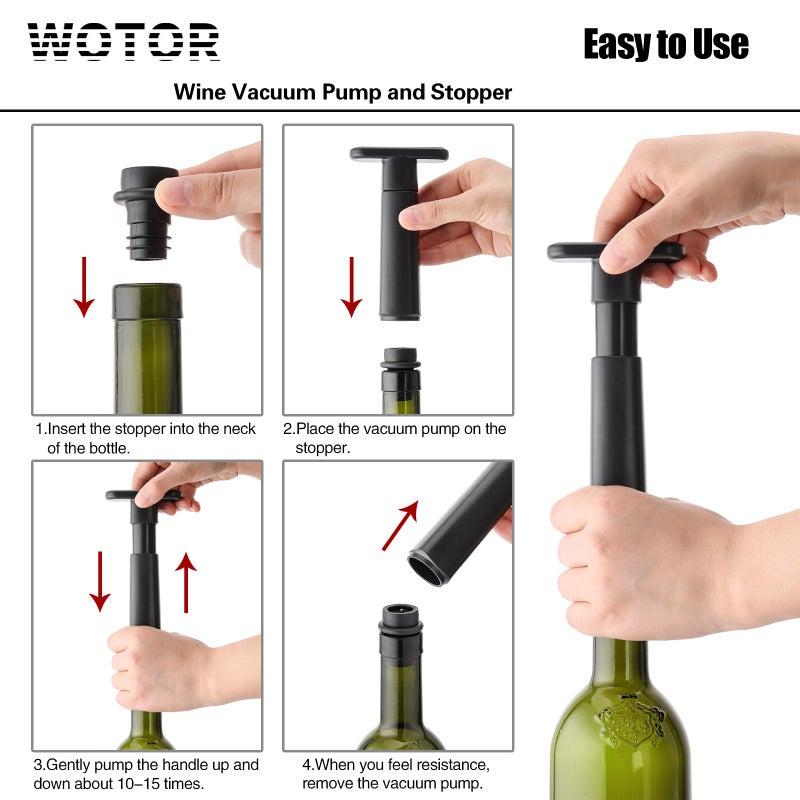 WOTOR

Easy to Use

Wine Vacuum Pump and Stopper

1.Insert the stopper into the neck of the bottle.

2.Place the vacuum pump on the stopper.

3.Gently pump the handle up and down about 10–15 times.

4.When you feel resistance, remove the vacuum pump.