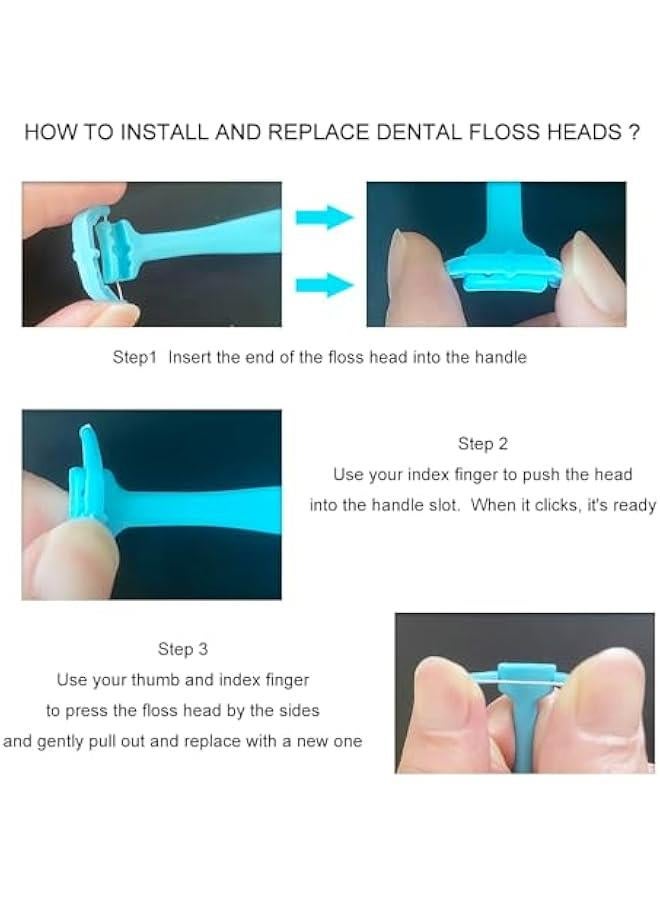 HOW TO INSTALL AND REPLACE DENTAL FLOSS HEADS ?

Step1 Insert the end of the floss head into the handle

Step 2
Use your index finger to push the head into the handle slot. When it clicks, it's ready

Step 3
Use your thumb and index finger to press the floss head by the sides and gently pull out and replace with a new one