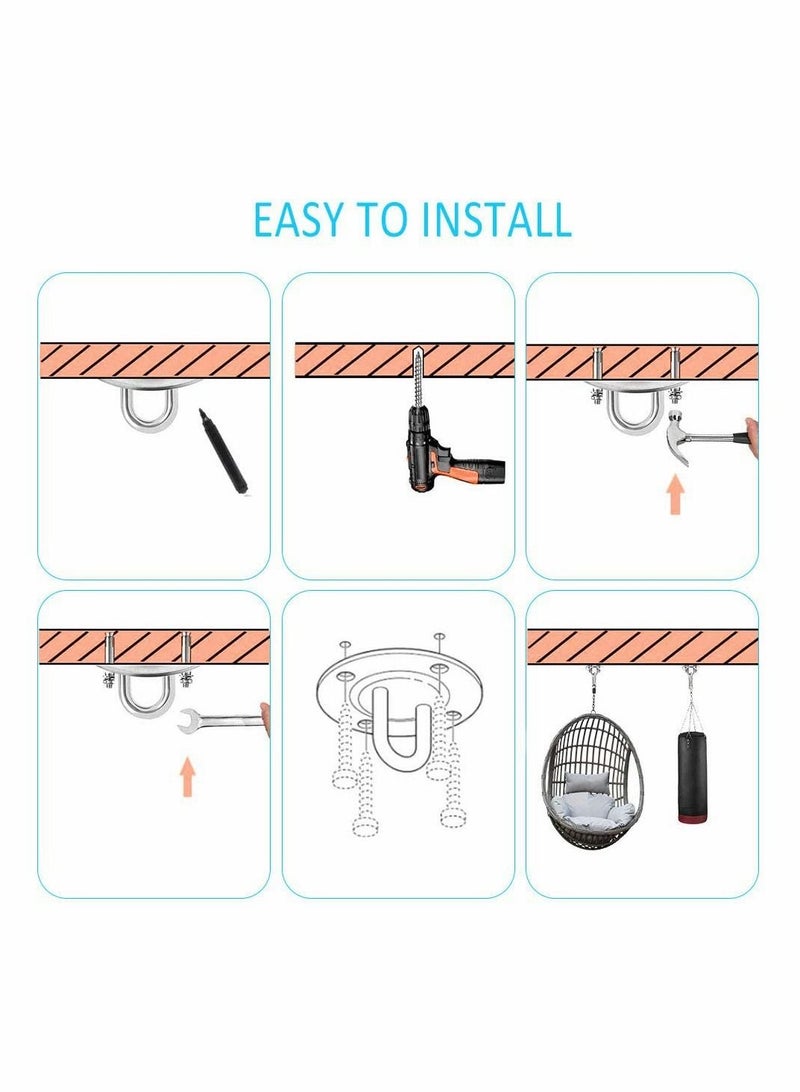 EASY TO INSTALL