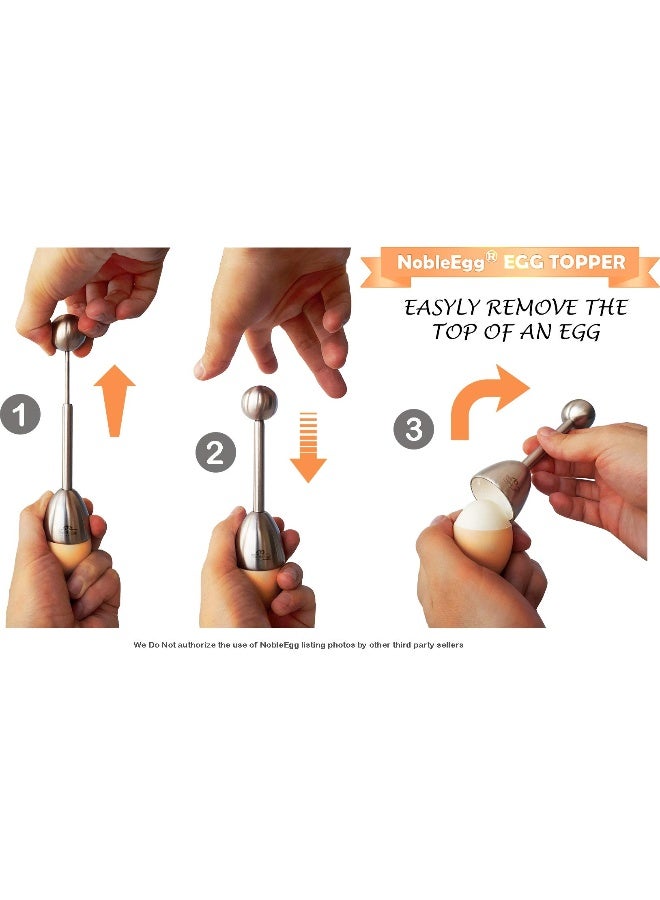 NobleEgg® EGG TOPPER

EASYLY REMOVE THE TOP OF AN EGG

1

2

3

We Do Not authorize the use of NobleEgg listing photos by other third party sellers