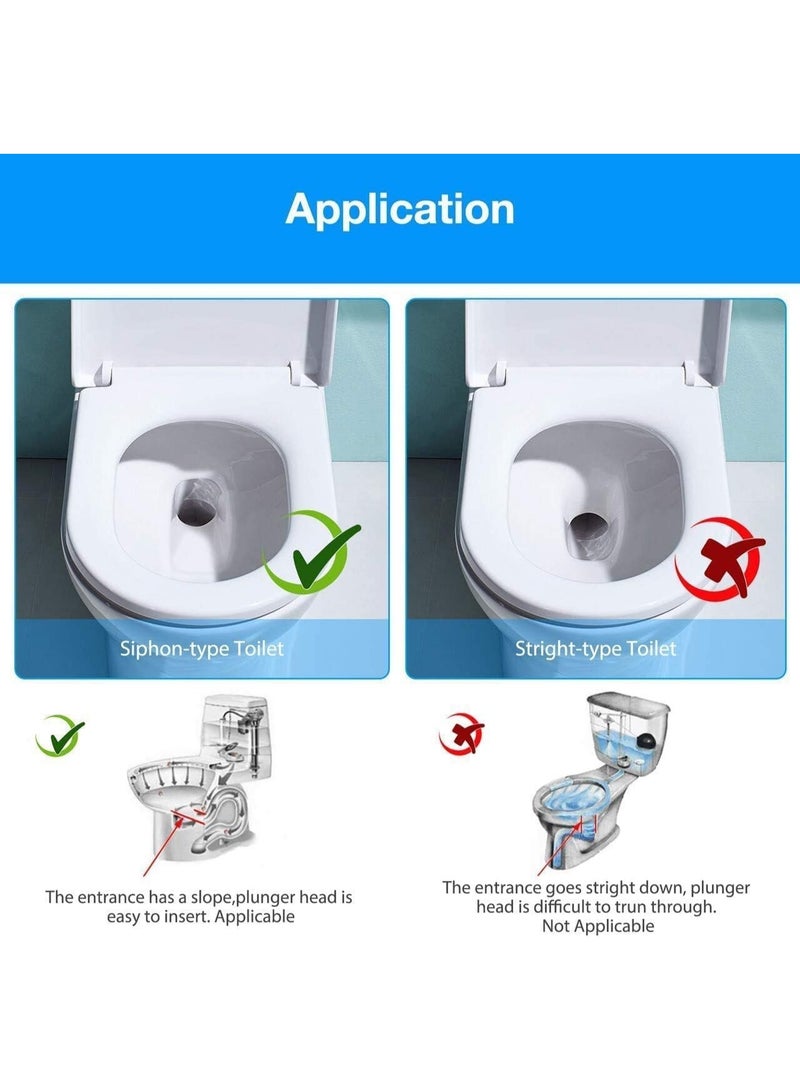 Application

Siphon-type Toilet

Stright-type Toilet

The entrance has a slope,plunger head is easy to insert. Applicable

The entrance goes stright down, plunger head is difficult to trun through. Not Applicable