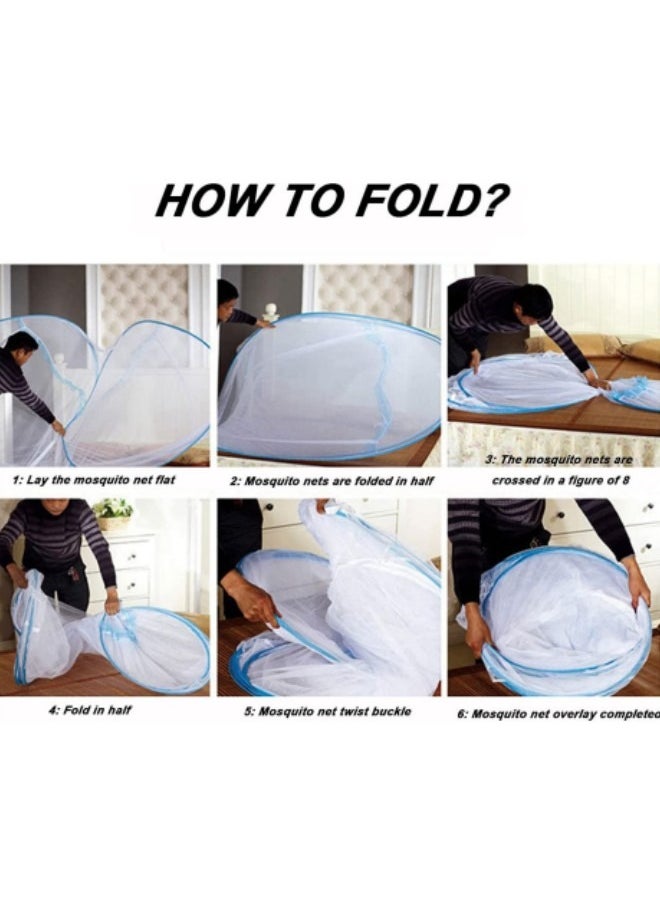 HOW TO FOLD?

1: Lay the mosquito net flat

2: Mosquito nets are folded in half

3: The mosquito nets are crossed in a figure of 8

4: Fold in half

5: Mosquito net twist buckle

6: Mosquito net overlay completed