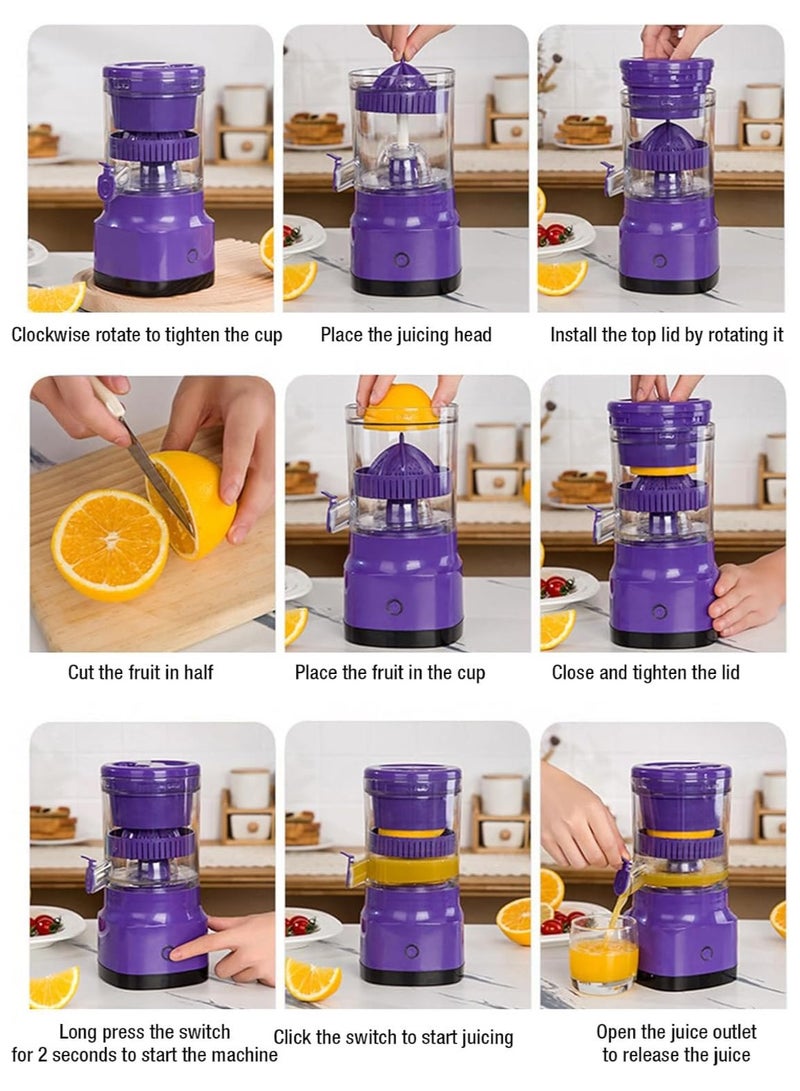 Clockwise rotate to tighten the cup

Place the juicing head

Install the top lid by rotating it

Cut the fruit in half

Place the fruit in the cup

Close and tighten the lid

Long press the switch for 2 seconds to start the machine

Click the switch to start juicing

Open the juice outlet to release the juice