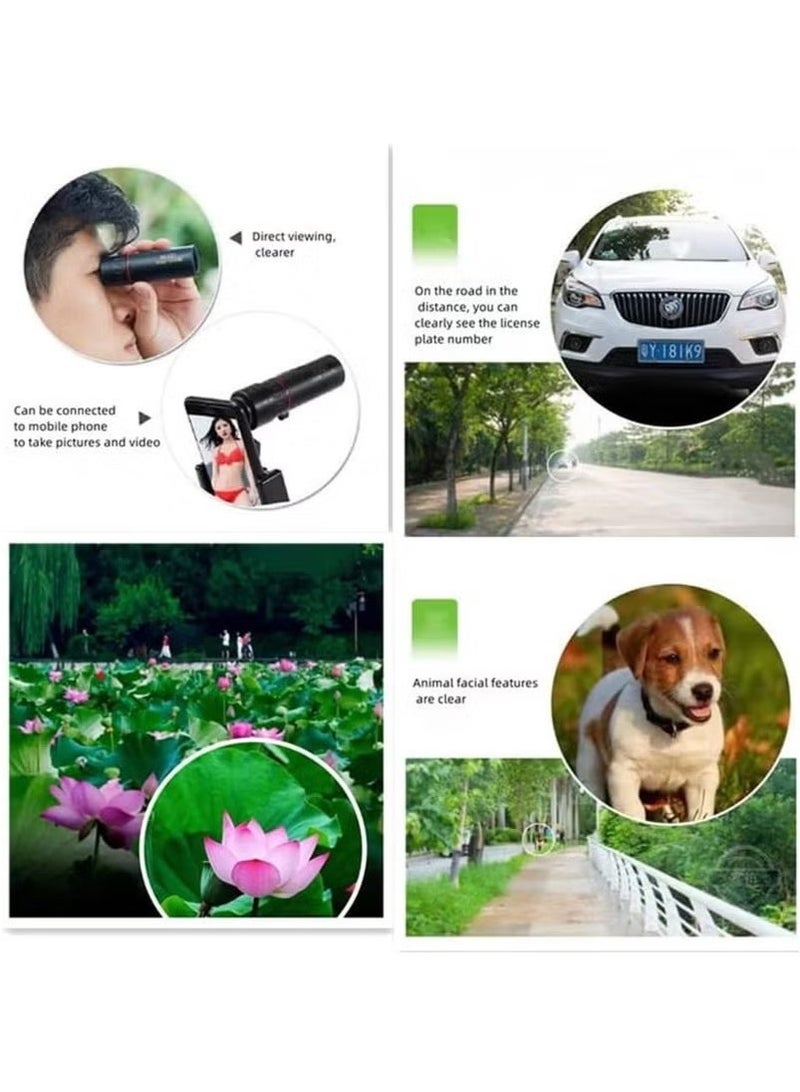 Direct viewing, clearer

Can be connected to mobile phone to take pictures and video

On the road in the distance, you can clearly see the license plate number

Y·181K9

Animal facial features are clear