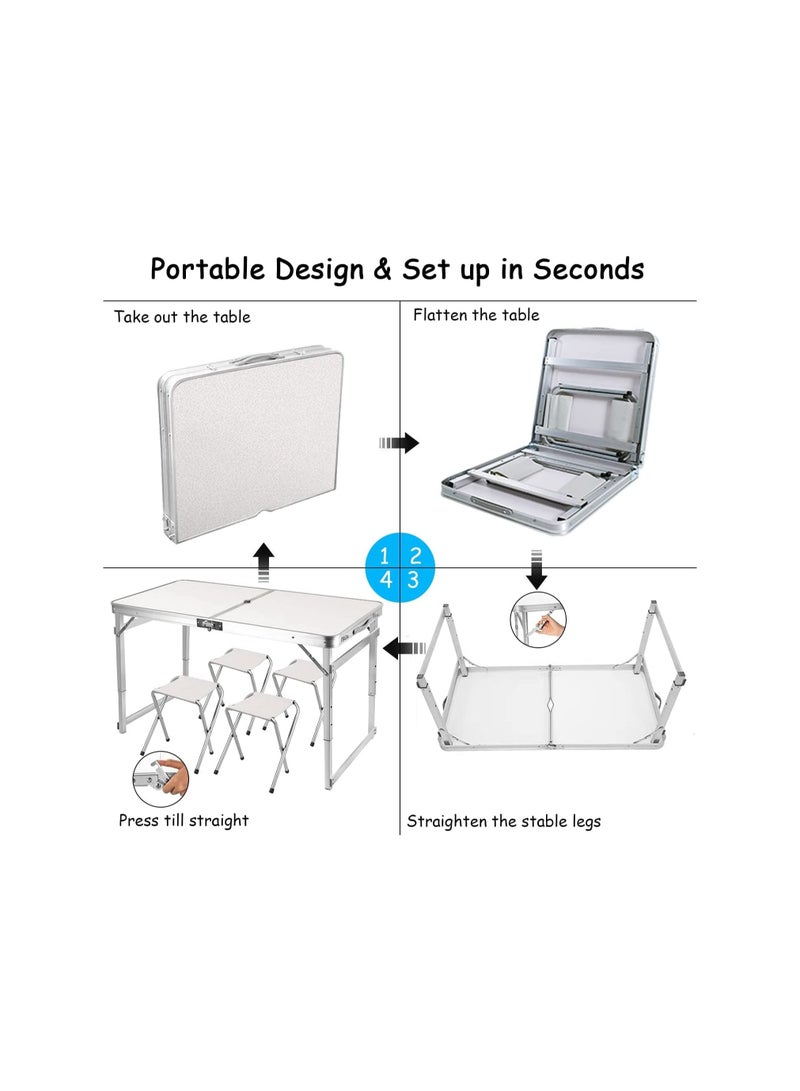 Portable Design & Set up in Seconds

Take out the table

Flatten the table

1 2
4 3

Press till straight

Straighten the stable legs