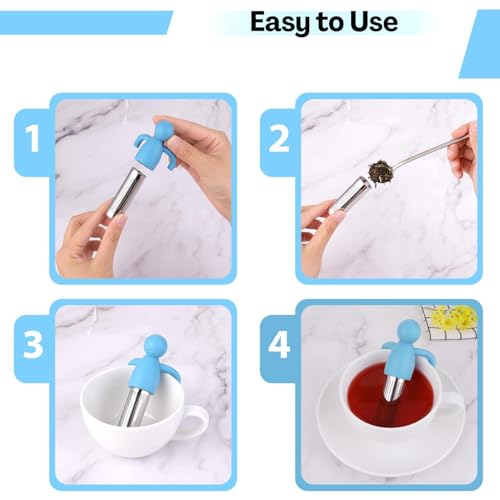 Easy to Use

1

2

3

4