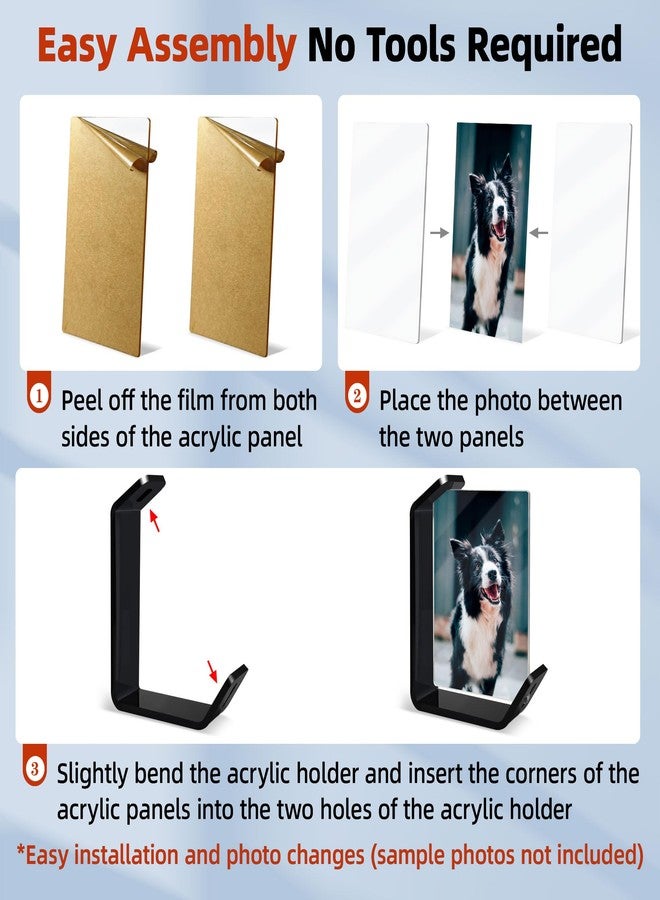 Easy Assembly No Tools Required

1 Peel off the film from both sides of the acrylic panel

2 Place the photo between the two panels

3 Slightly bend the acrylic holder and insert the corners of the acrylic panels into the two holes of the acrylic holder

*Easy installation and photo changes (sample photos not included)