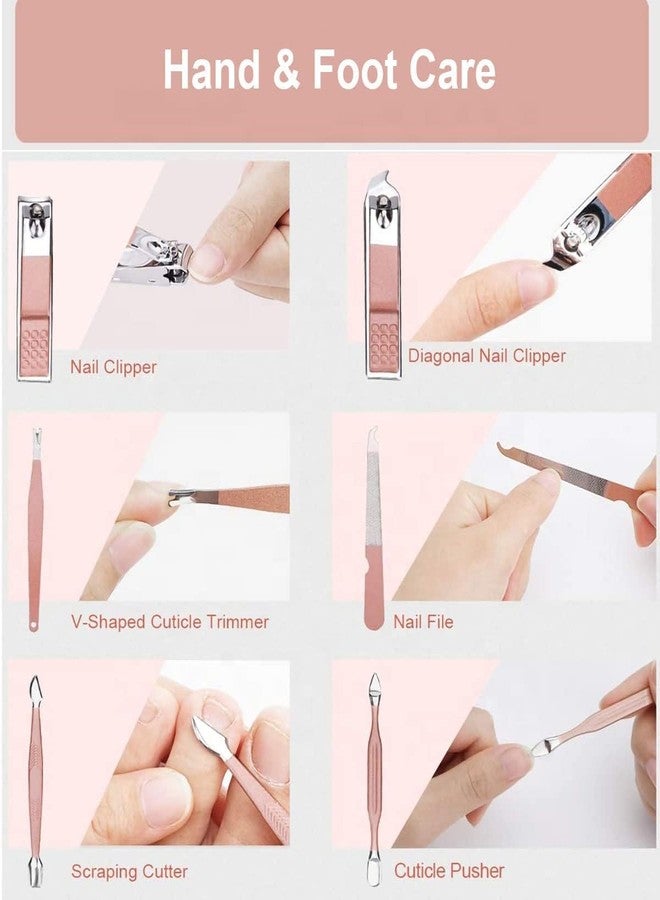 Hand & Foot Care

Nail Clipper

Diagonal Nail Clipper

V-Shaped Cuticle Trimmer

Nail File

Scraping Cutter

Cuticle Pusher