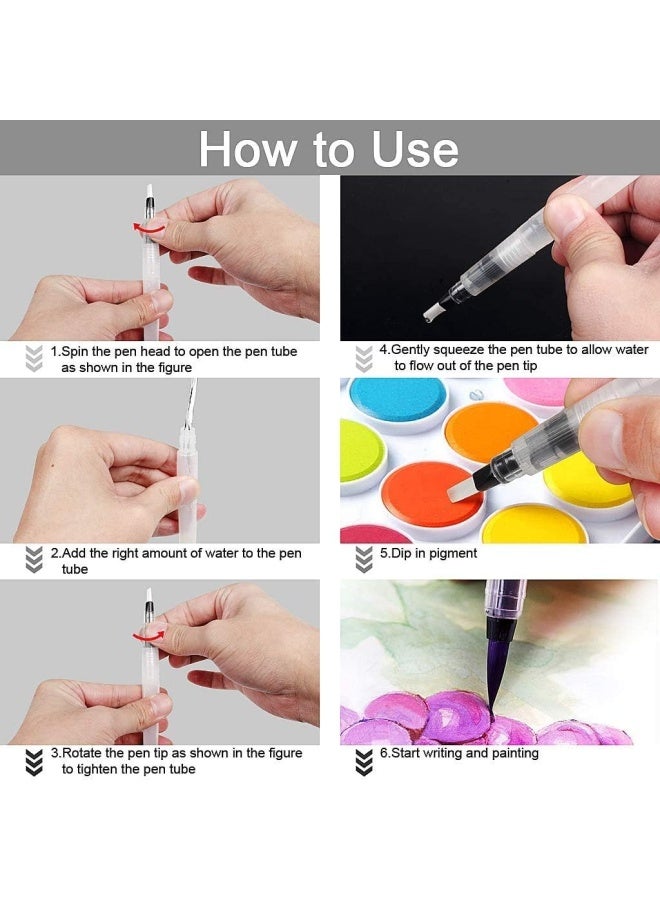 How to Use

1.Spin the pen head to open the pen tube as shown in the figure

2.Add the right amount of water to the pen tube

3.Rotate the pen tip as shown in the figure to tighten the pen tube

4.Gently squeeze the pen tube to allow water to flow out of the pen tip

5.Dip in pigment

6.Start writing and painting