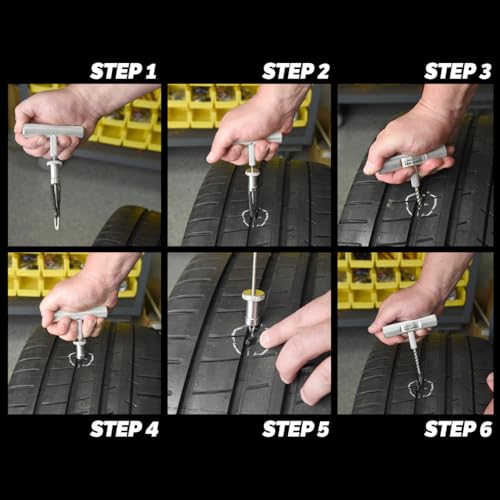 STEP 1

STEP 2

STEP 3

STEP 4

STEP 5

STEP 6