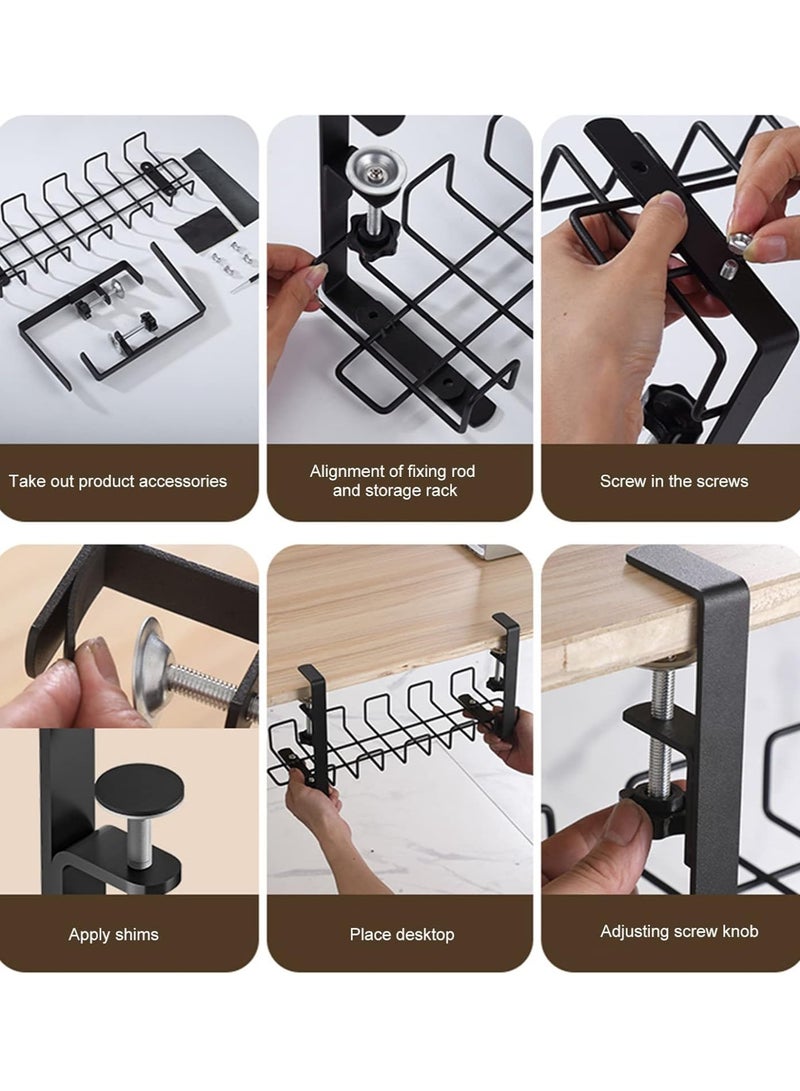 Take out product accessories

Alignment of fixing rod and storage rack

Screw in the screws

Apply shims

Place desktop

Adjusting screw knob