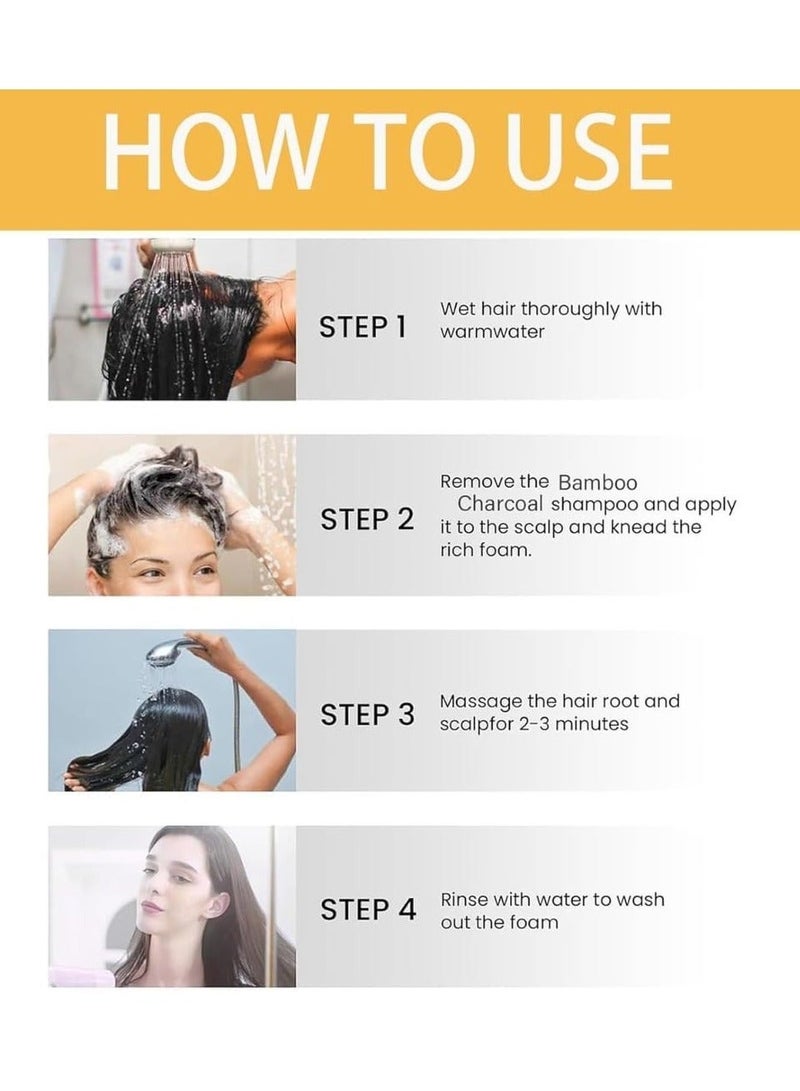 HOW TO USE

STEP 1
Wet hair thoroughly with warmwater

STEP 2
Remove the Bamboo Charcoal shampoo and apply it to the scalp and knead the rich foam.

STEP 3
Massage the hair root and scalpfor 2-3 minutes

STEP 4
Rinse with water to wash out the foam