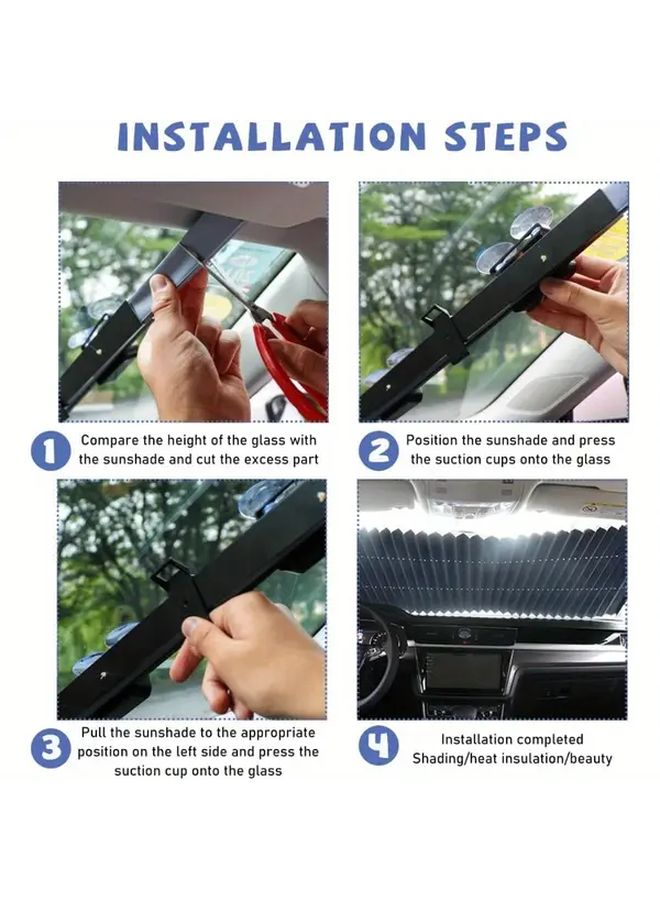 INSTALLATION STEPS

1 Compare the height of the glass with the sunshade and cut the excess part

2 Position the sunshade and press the suction cups onto the glass

3 Pull the sunshade to the appropriate position on the left side and press the suction cup onto the glass

4 Installation completed Shading/heat insulation/beauty