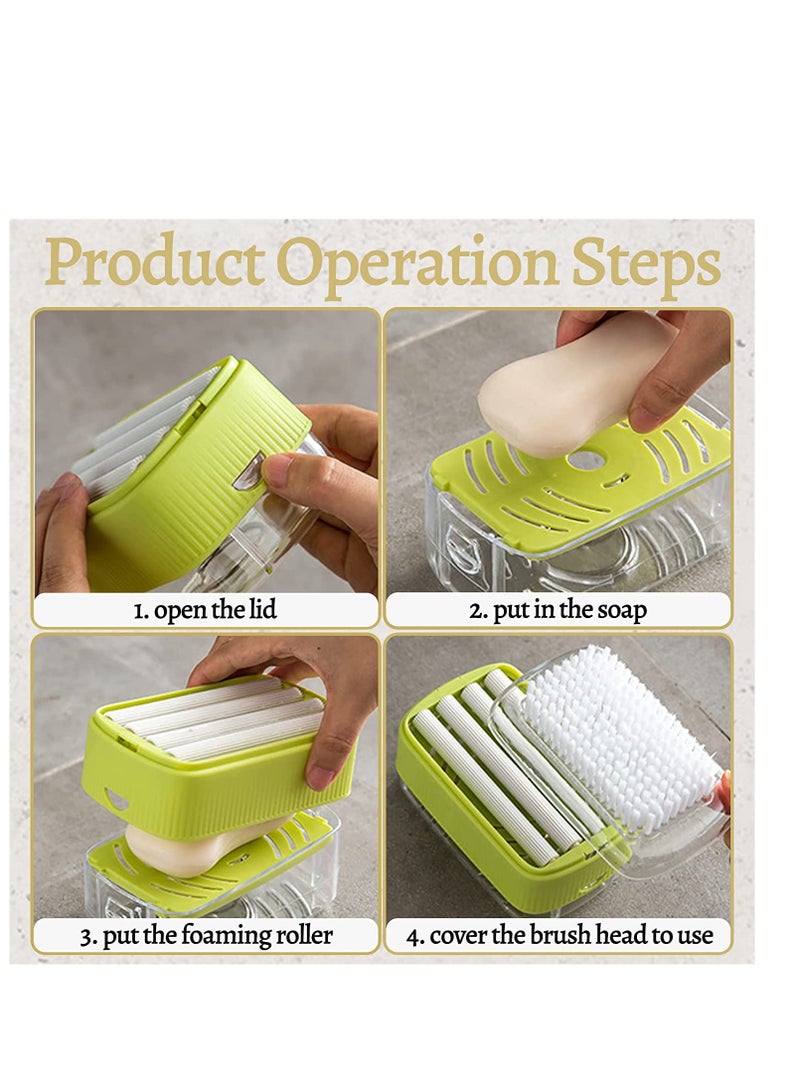 Product Operation Steps

1. open the lid

2. put in the soap

3. put the foaming roller

4. cover the brush head to use