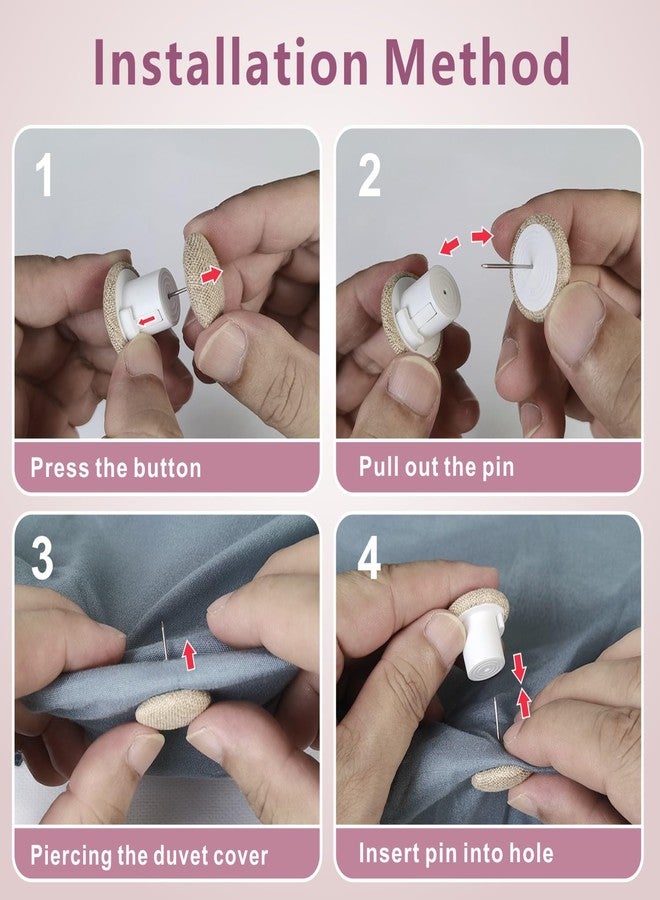 Installation Method

1

Press the button

2

Pull out the pin

3

Piercing the duvet cover

4

Insert pin into hole