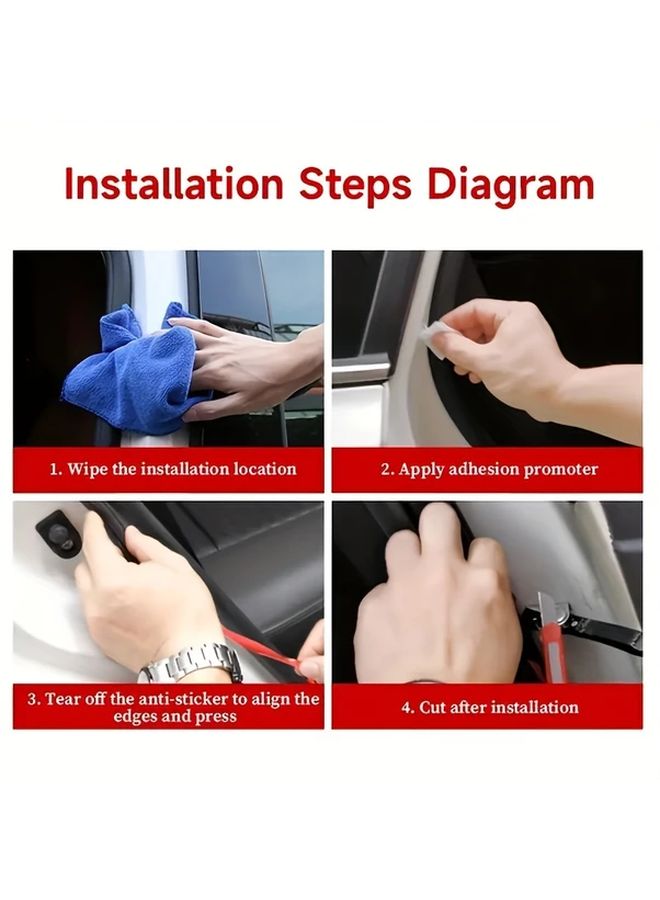 Installation Steps Diagram

1. Wipe the installation location

2. Apply adhesion promoter

3. Tear off the anti-sticker to align the edges and press

4. Cut after installation