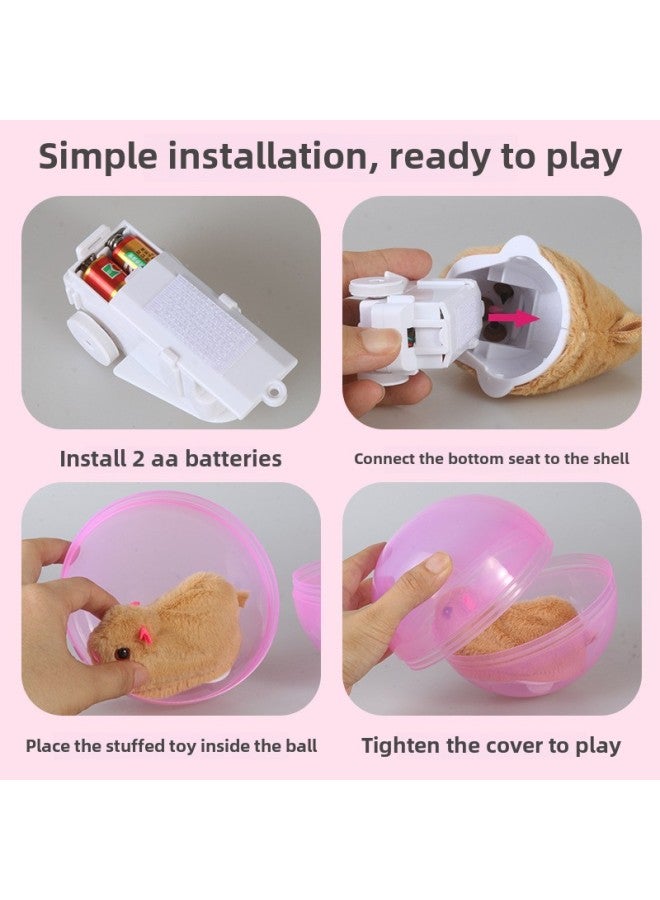 Simple installation, ready to play

Install 2 aa batteries

Connect the bottom seat to the shell

Place the stuffed toy inside the ball

Tighten the cover to play