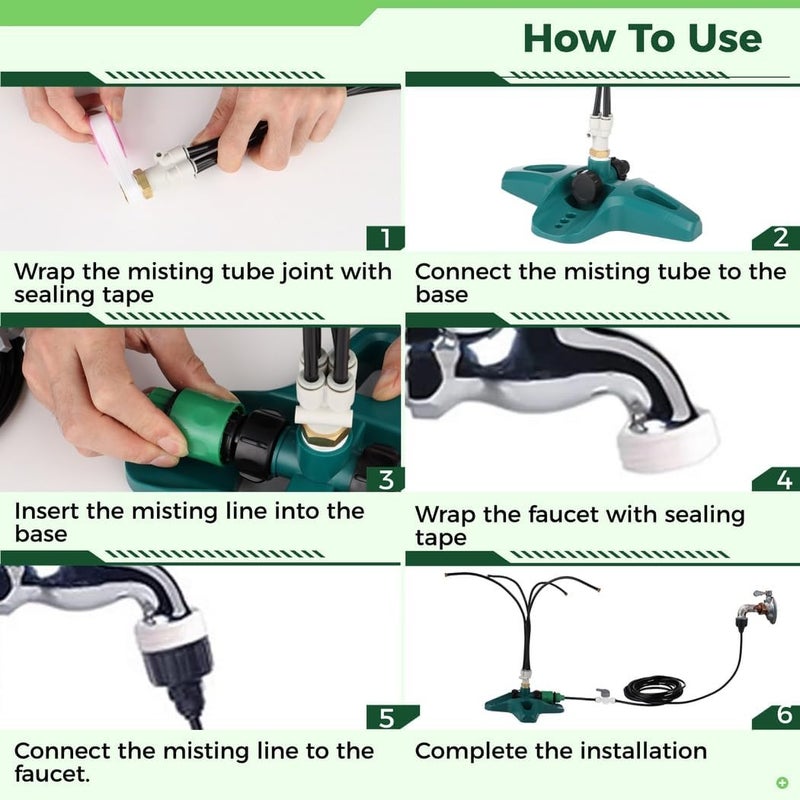 How To Use

1

Wrap the misting tube joint with sealing tape

2

Connect the misting tube to the base

3

Insert the misting line into the base

4

Wrap the faucet with sealing tape

5

Connect the misting line to the faucet.

6

Complete the installation