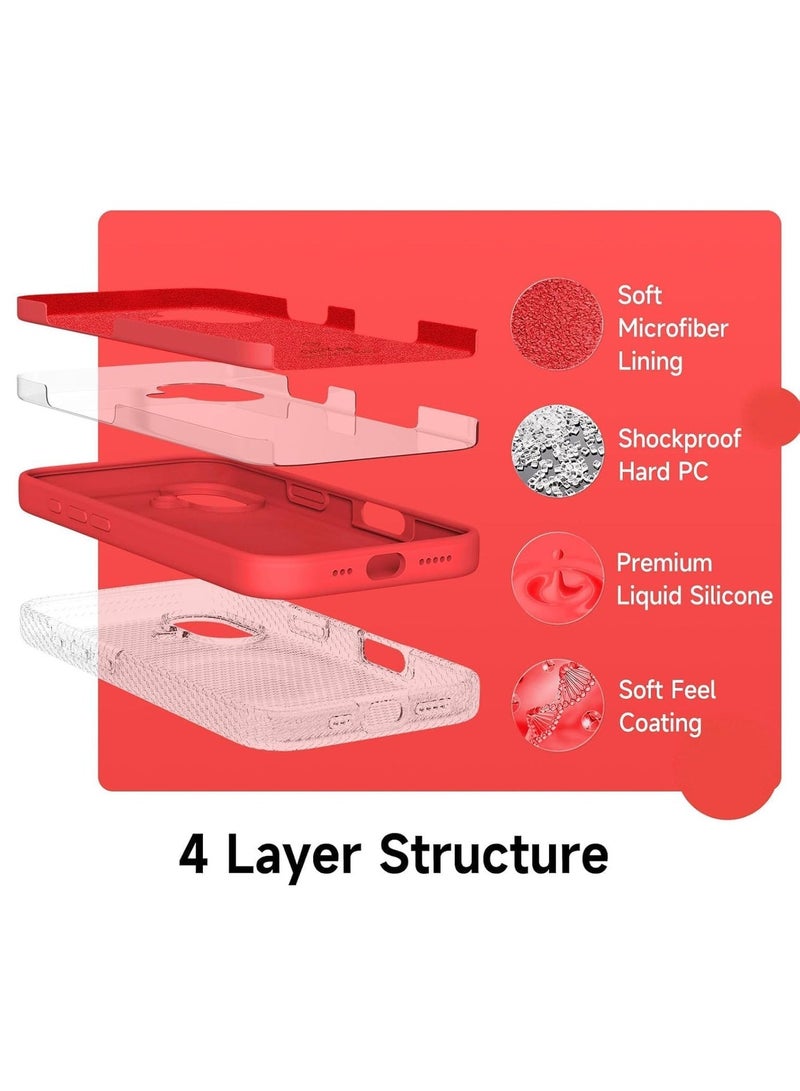 Soft Microfiber Lining

Shockproof Hard PC

Premium Liquid Silicone

Soft Feel Coating

4 Layer Structure