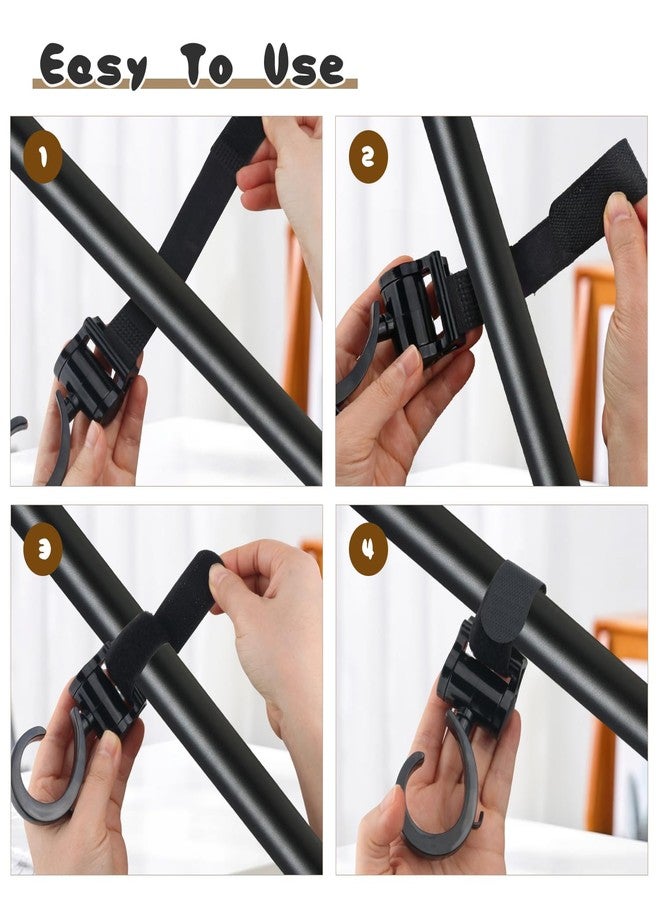 Easy To Use

1

2

3

4