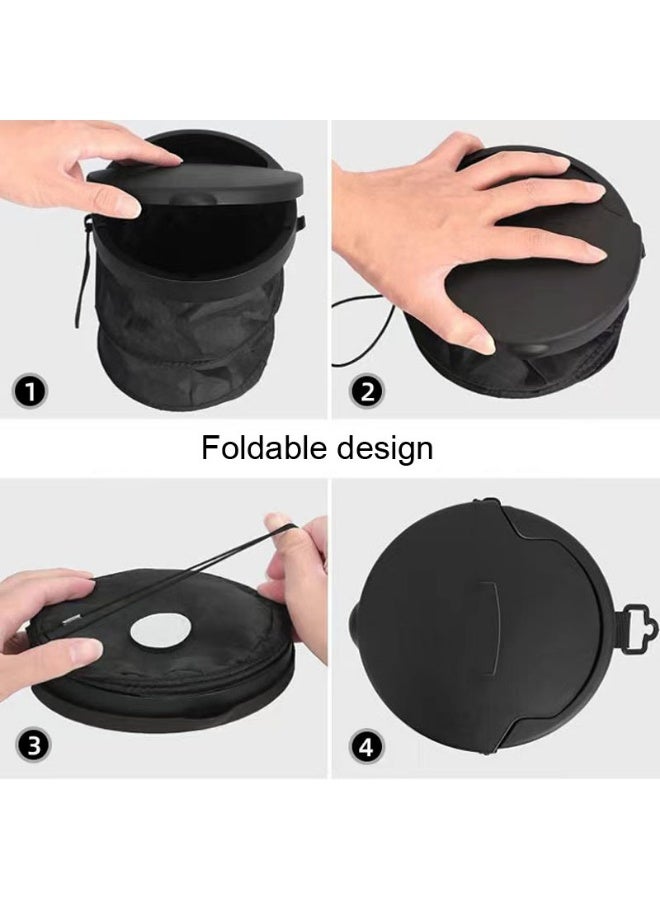 1

2

Foldable design

3

4